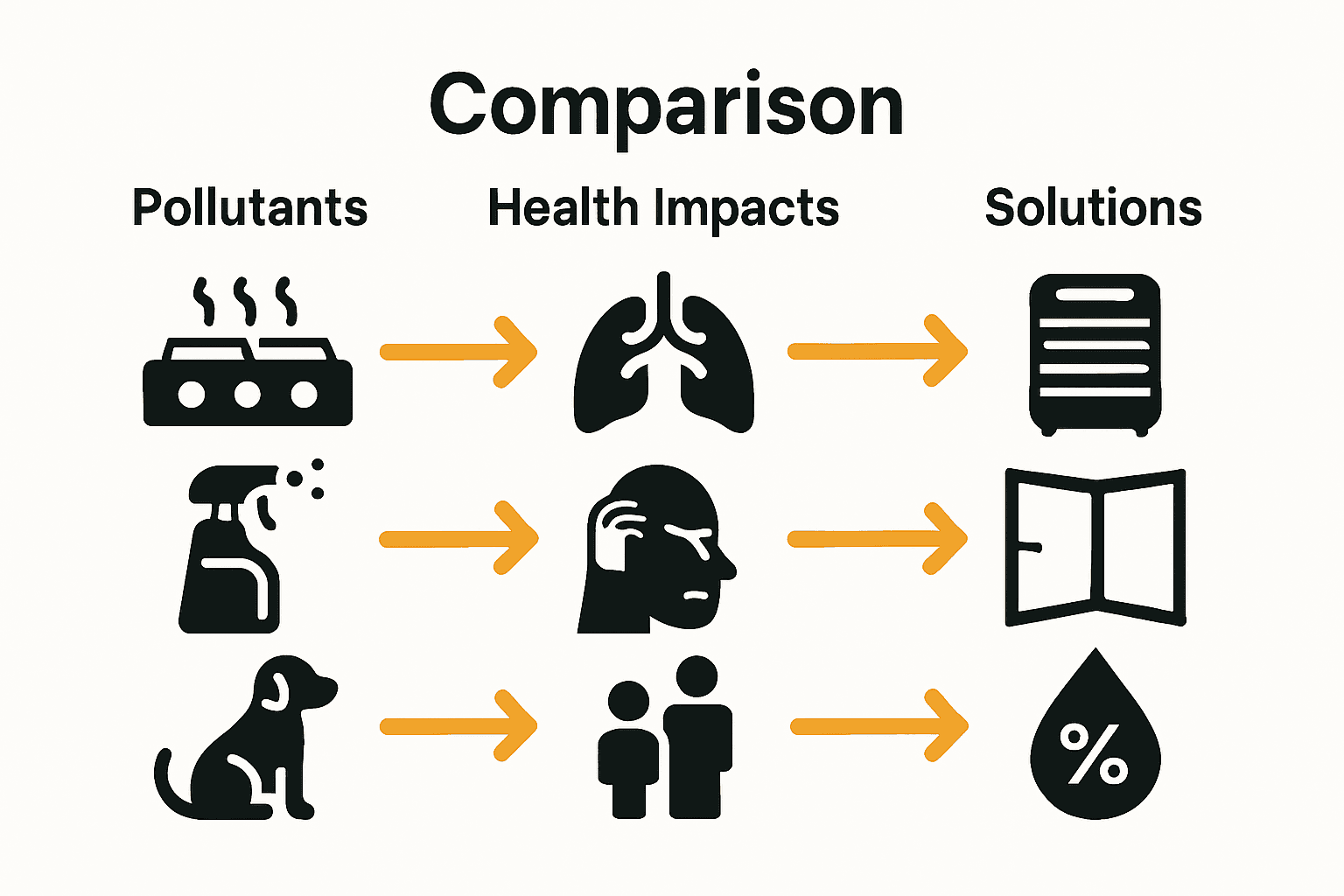 Comparison

Pollutants

Health Impacts

Solutions

%