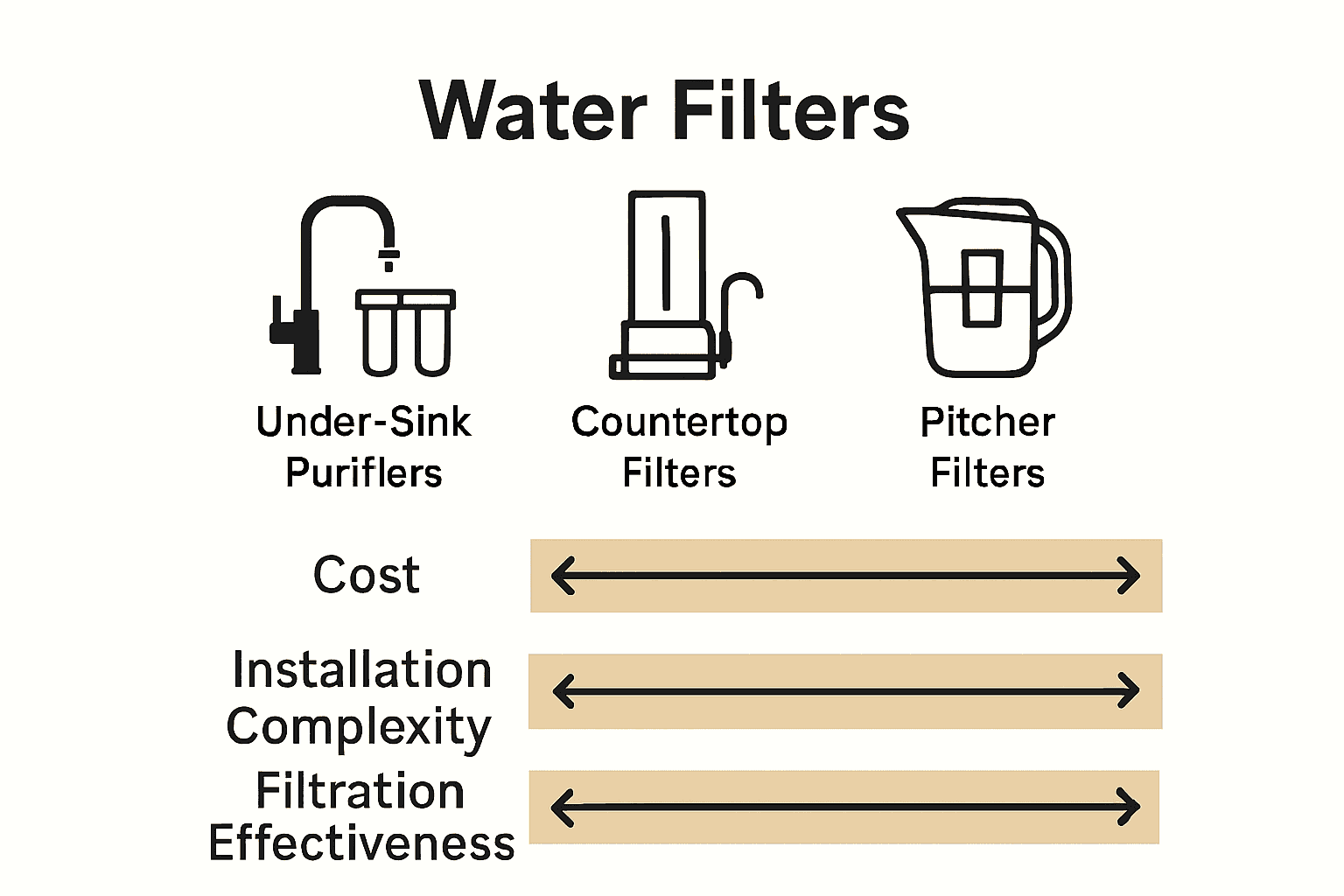 Water Filters

Under-Sink Puriflers

Countertop Filters

Pitcher Filters

Cost

Installation Complexity

Filtration Effectiveness