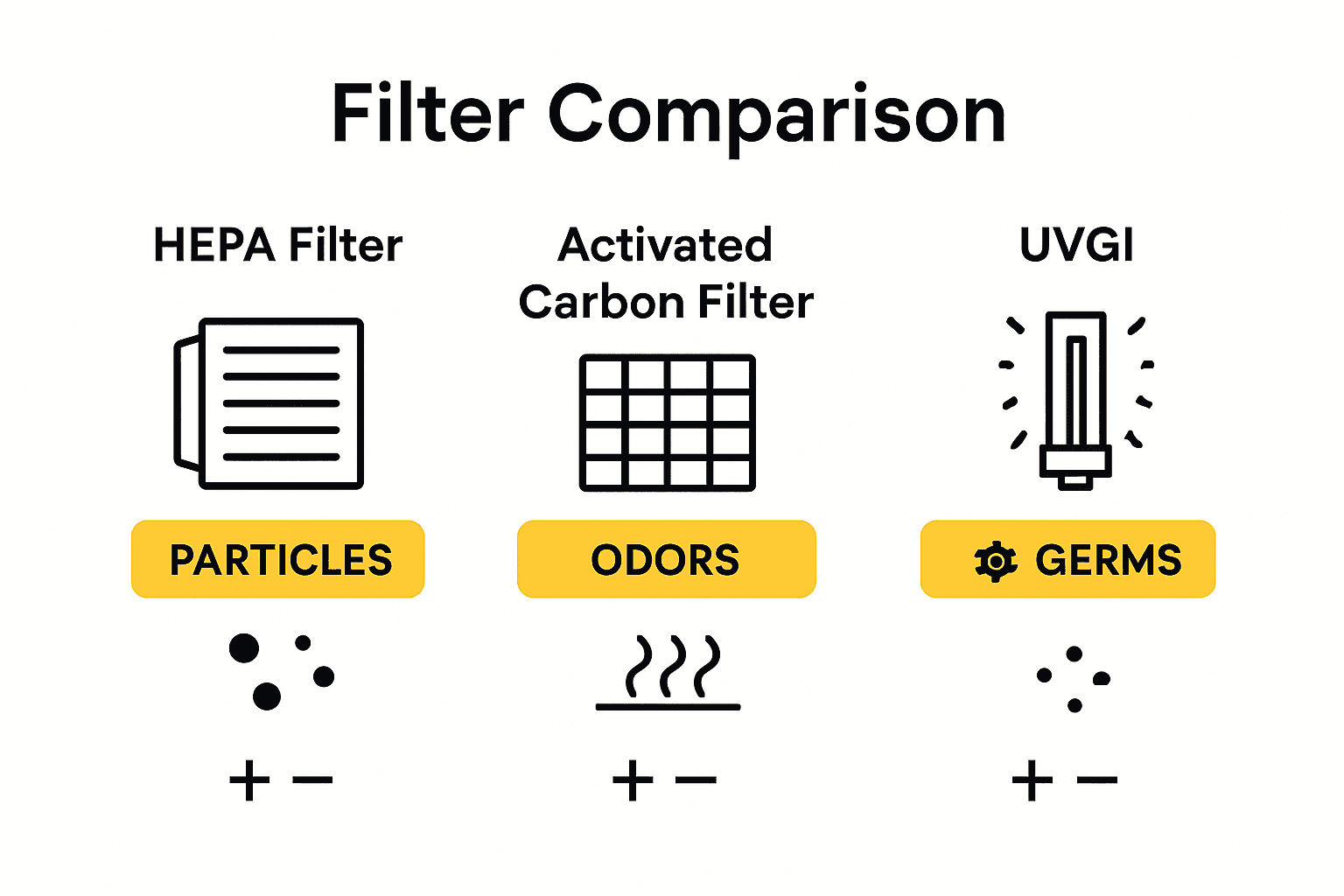 Filter Comparison

HEPA Filter

PARTICLES

+ −

Activated Carbon Filter

ODORS

+ −

UVGI

GERMS

+ −