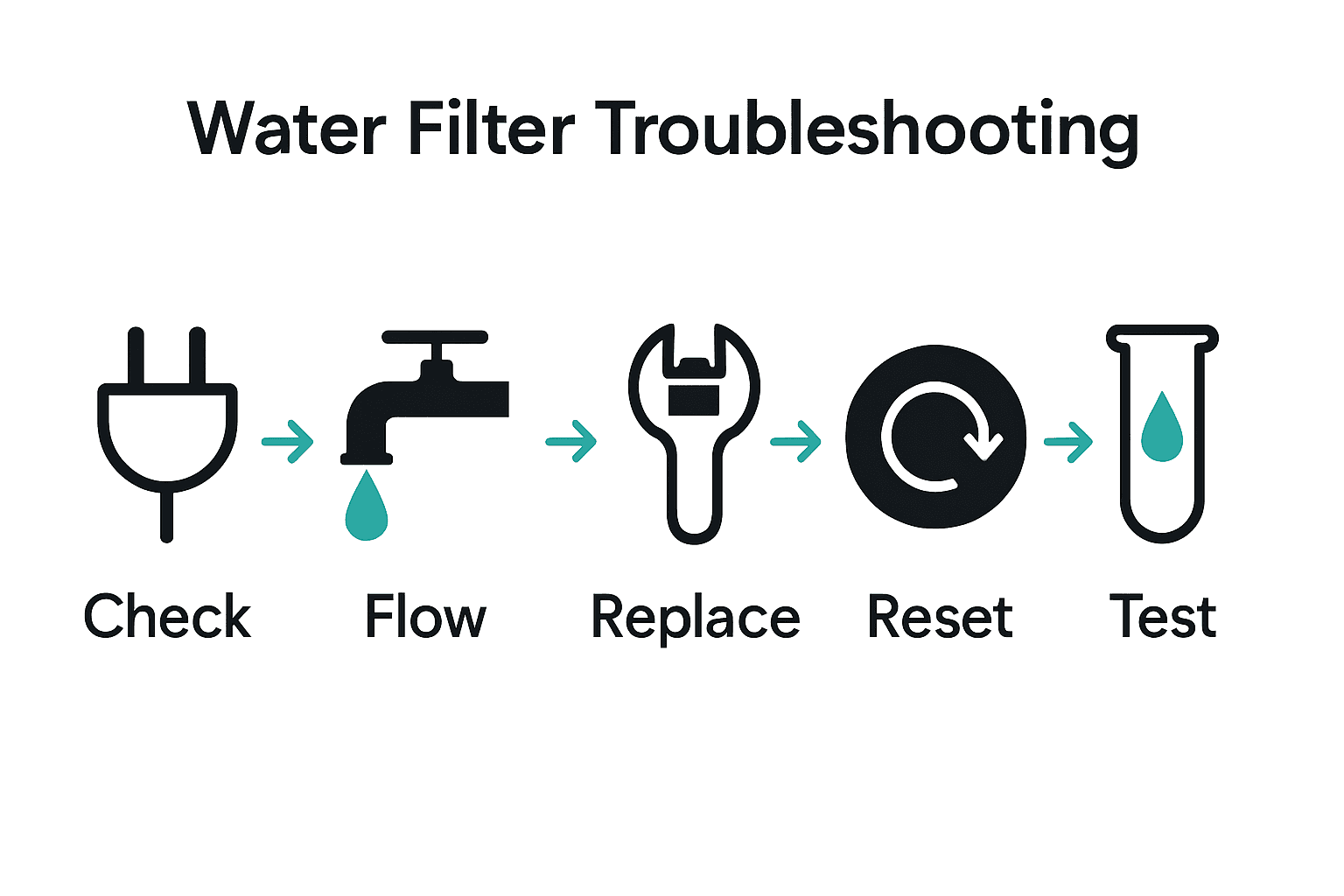 Water Filter Troubleshooting

Check

Flow

Replace

Reset

Test