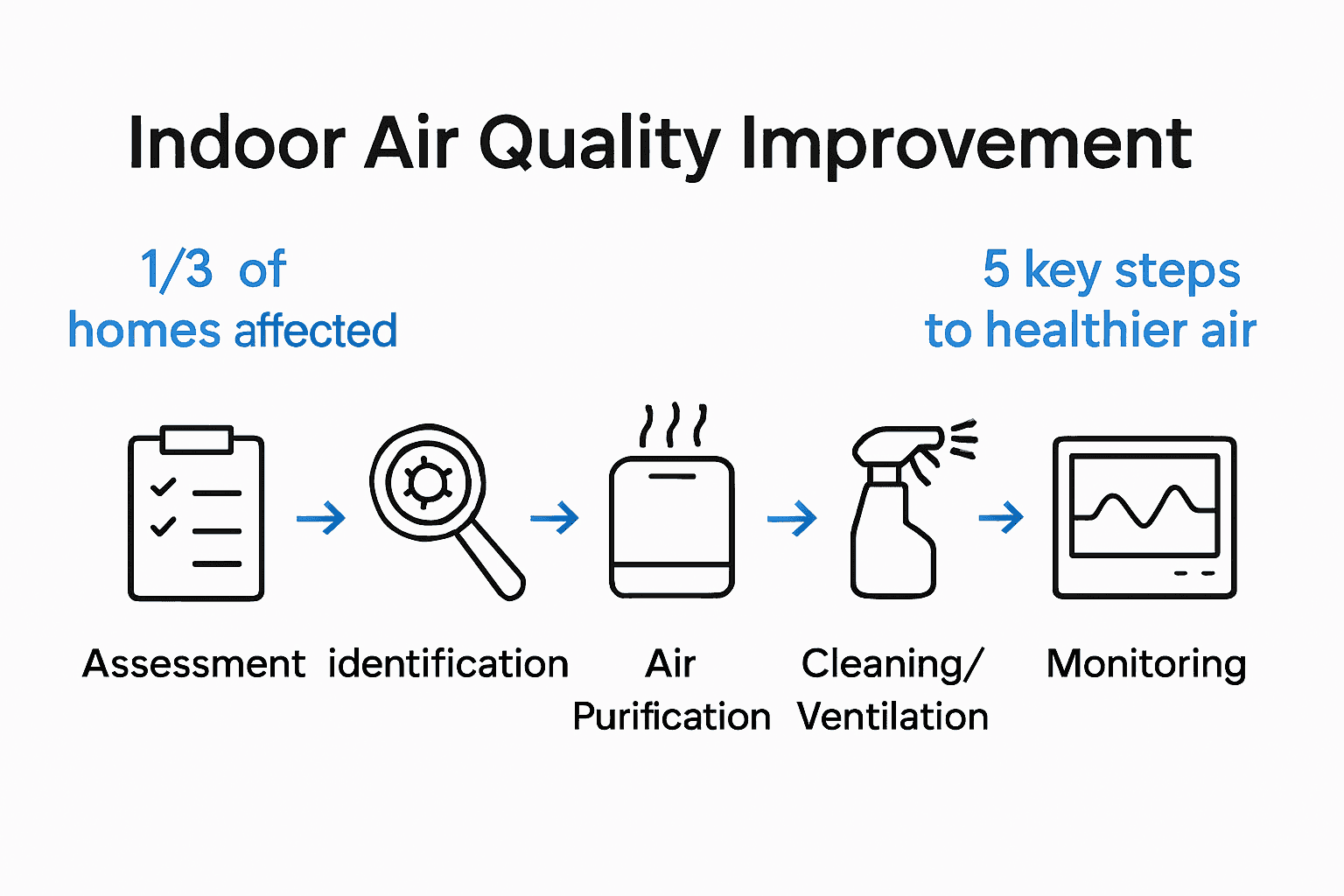 Indoor Air Quality Improvement

1/3 of
homes affected

5 key steps
to healthier air

Assessment

identification

Air
Purification

Cleaning/
Ventilation

Monitoring