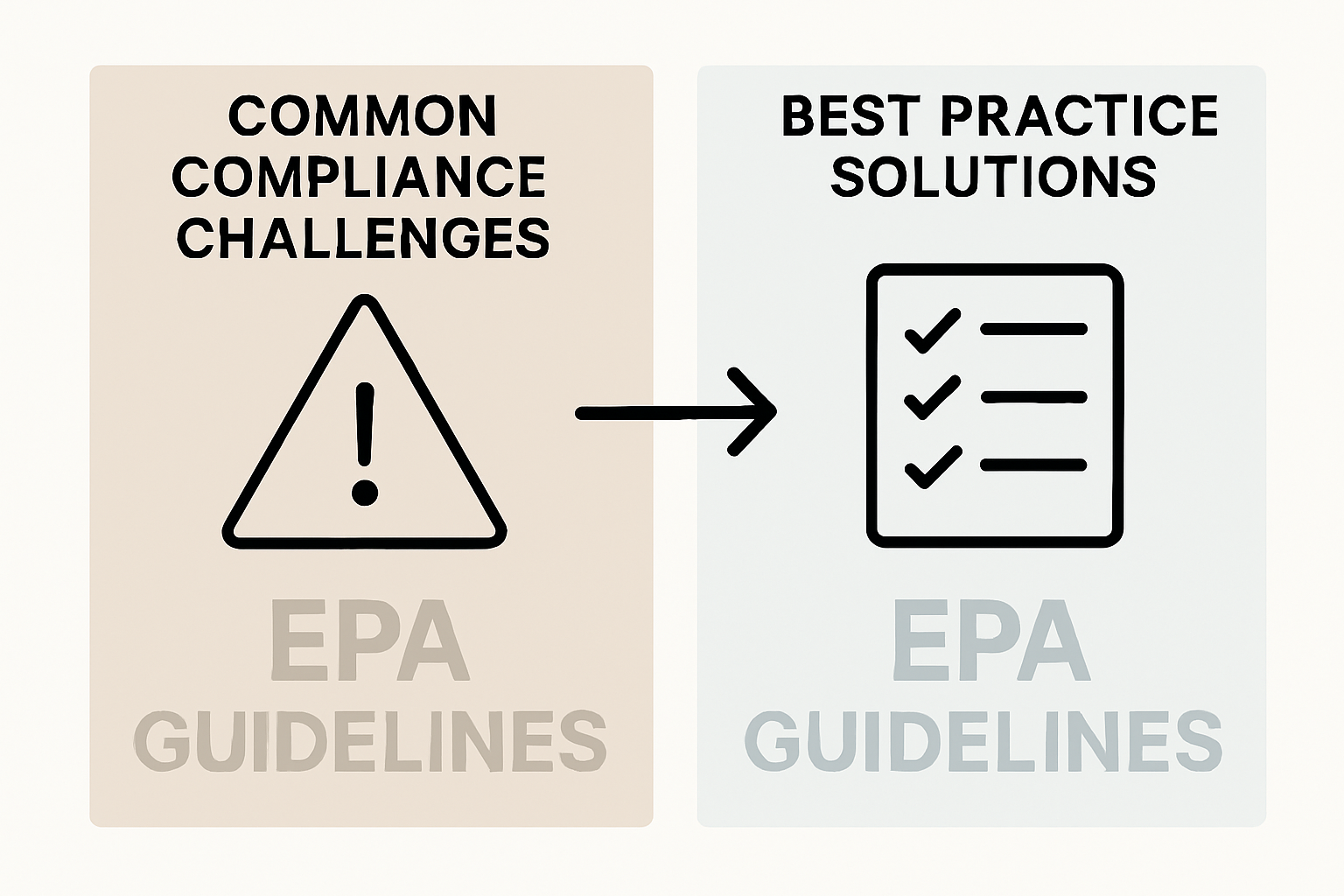 COMMON COMPLIANCE CHALLENGES

EPA GUIDELINES

BEST PRACTICE SOLUTIONS

EPA GUIDELINES