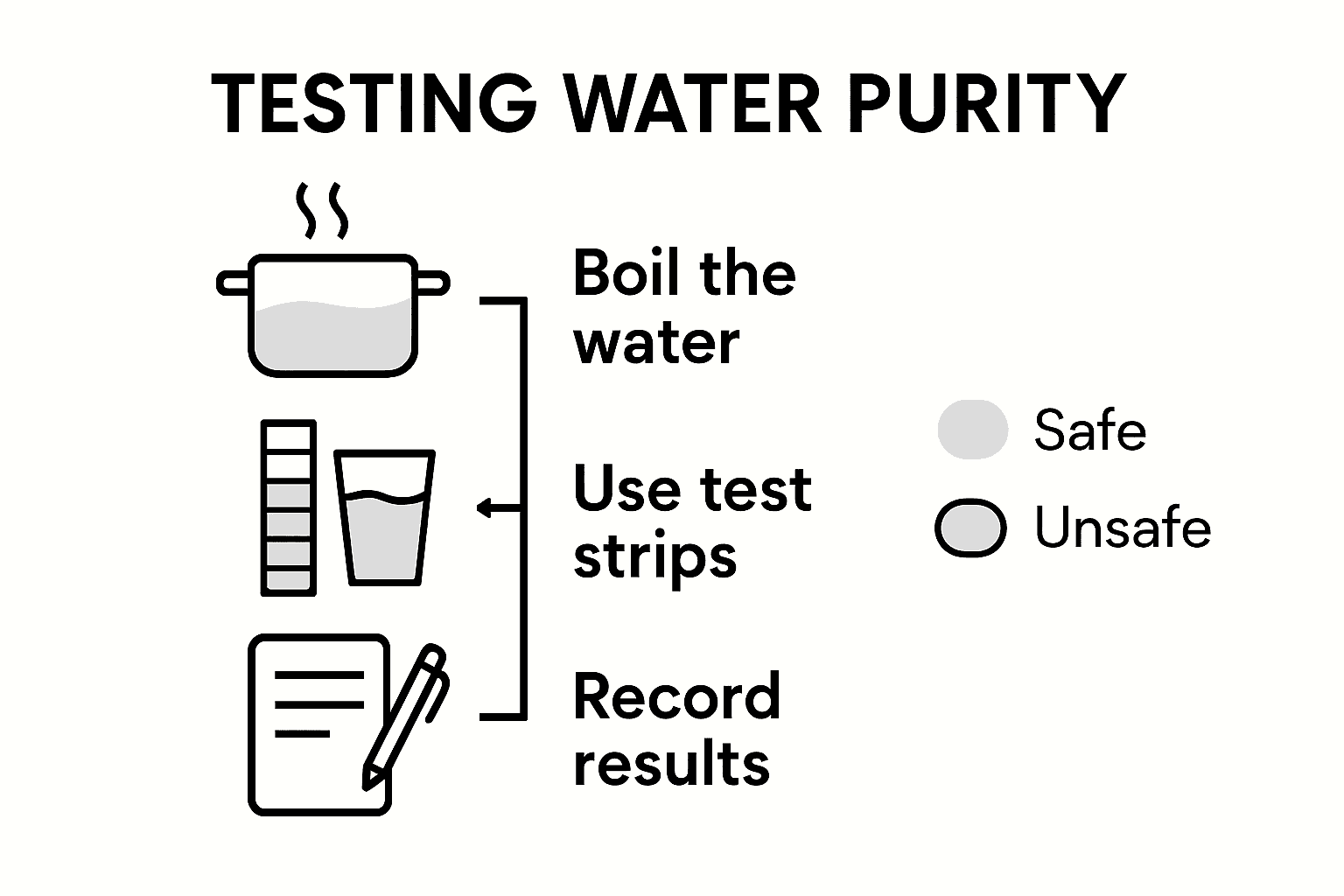 TESTING WATER PURITY

Boil the water

Use test strips

Record results

Safe

Unsafe