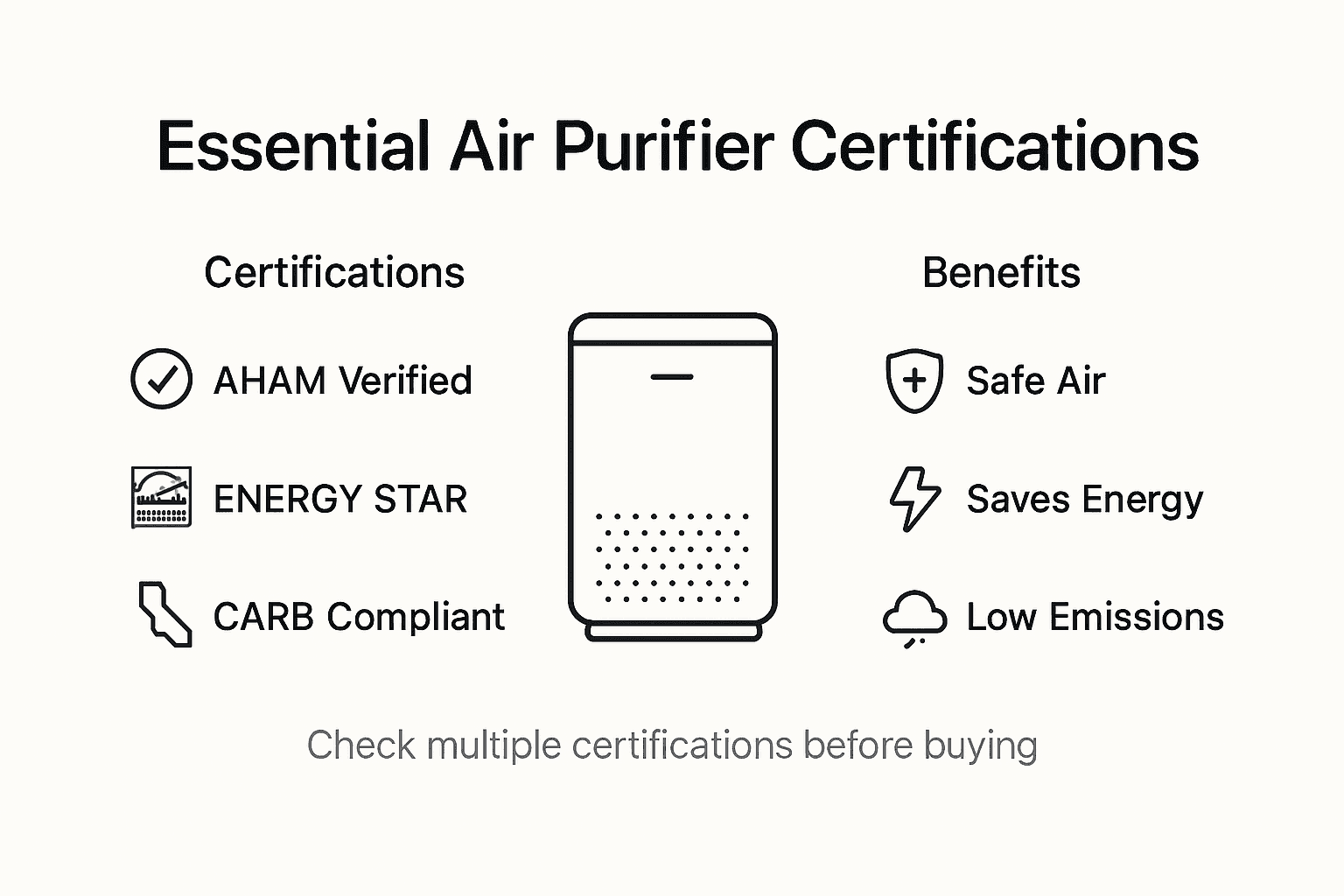 Essential Air Purifier Certifications

Certifications

AHAM Verified

ENERGY STAR

CARB Compliant

Benefits

Safe Air

Saves Energy

Low Emissions

Check multiple certifications before buying