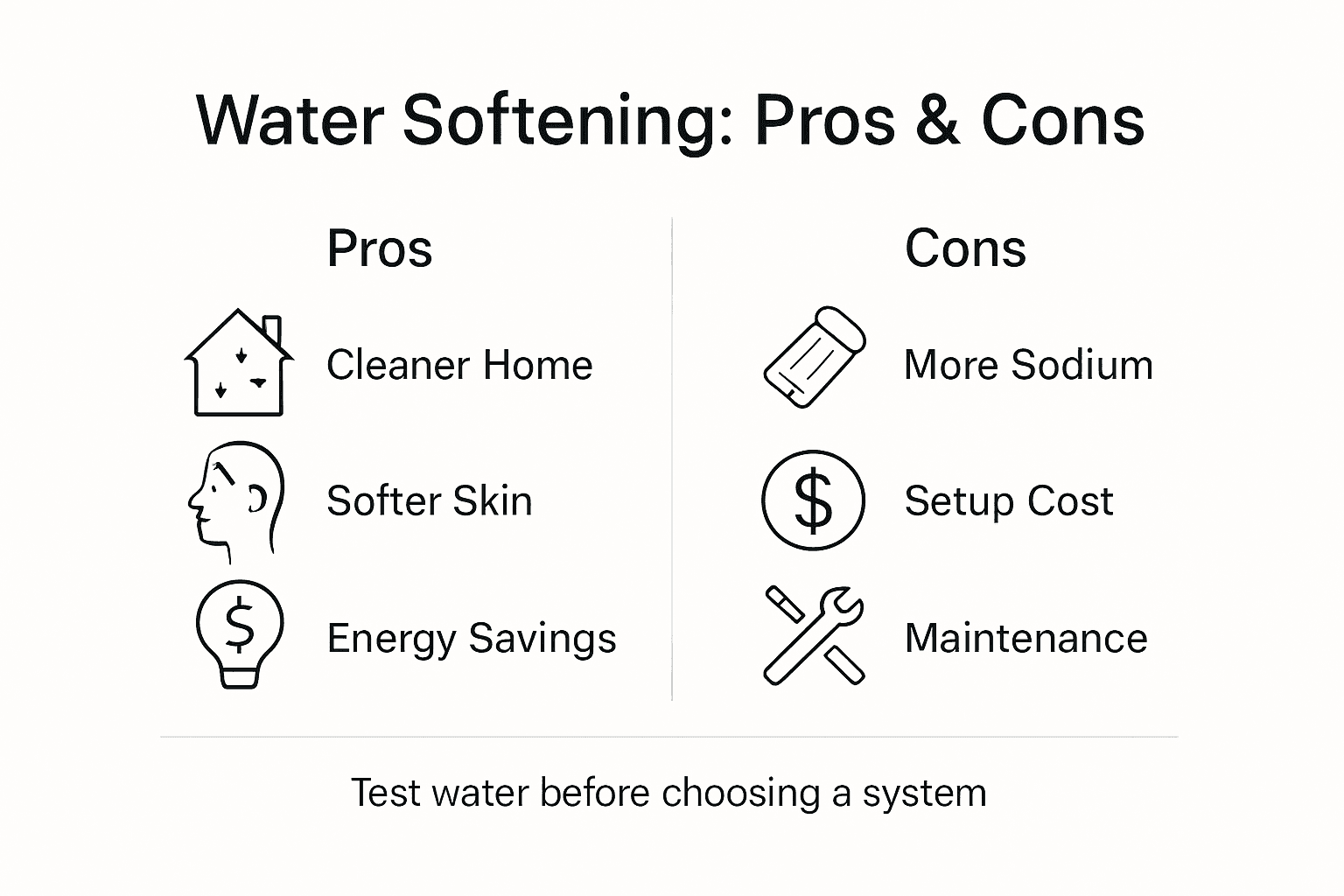 Water Softening: Pros & Cons

Pros

Cleaner Home

Softer Skin

$

Energy Savings

Cons

More Sodium

$

Setup Cost

Maintenance

Test water before choosing a system