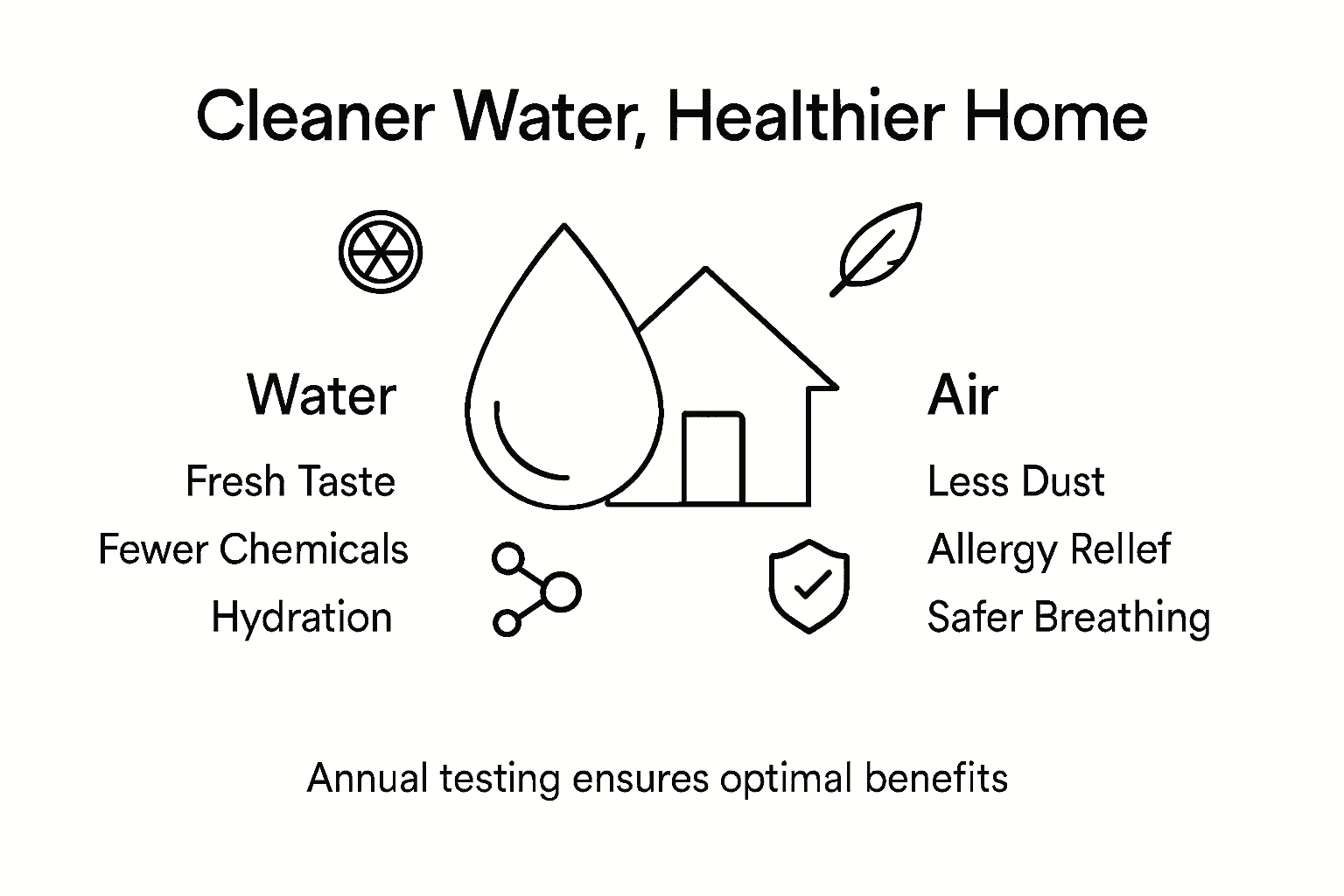 Cleaner Water, Healthier Home

Water

Fresh Taste

Fewer Chemicals

Hydration

Air

Less Dust

Allergy Rellef

Safer Breathing

Annual testing ensures optimal benefits