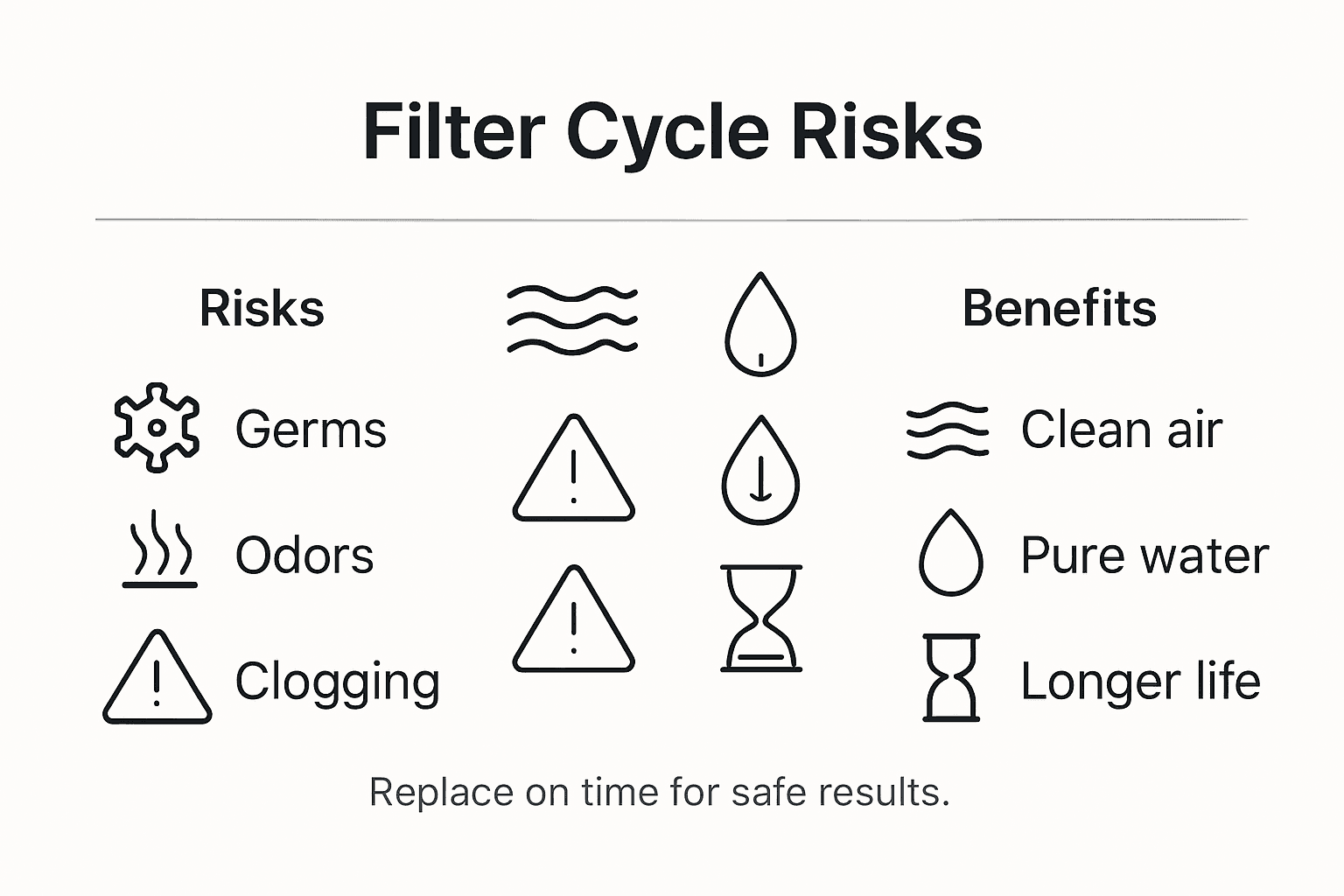 Filter Cycle Risks

Risks

Germs

Odors

Clogging

Benefits

Clean air

Pure water

Longer life

Replace on time for safe results.