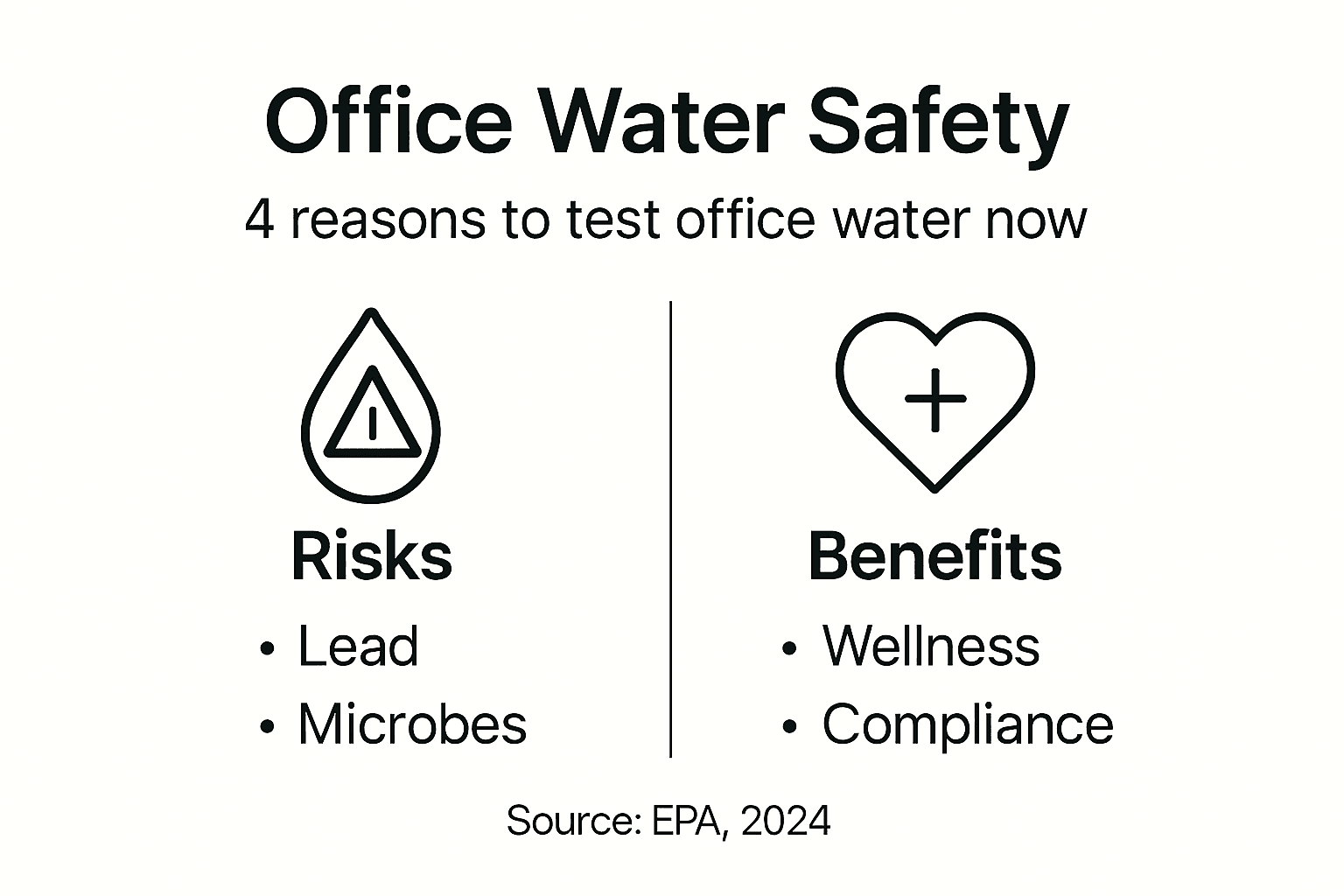 Office Water Safety

4 reasons to test office water now

Risks
• Lead
• Microbes

Benefits
• Wellness
• Compliance

Source: EPA, 2024