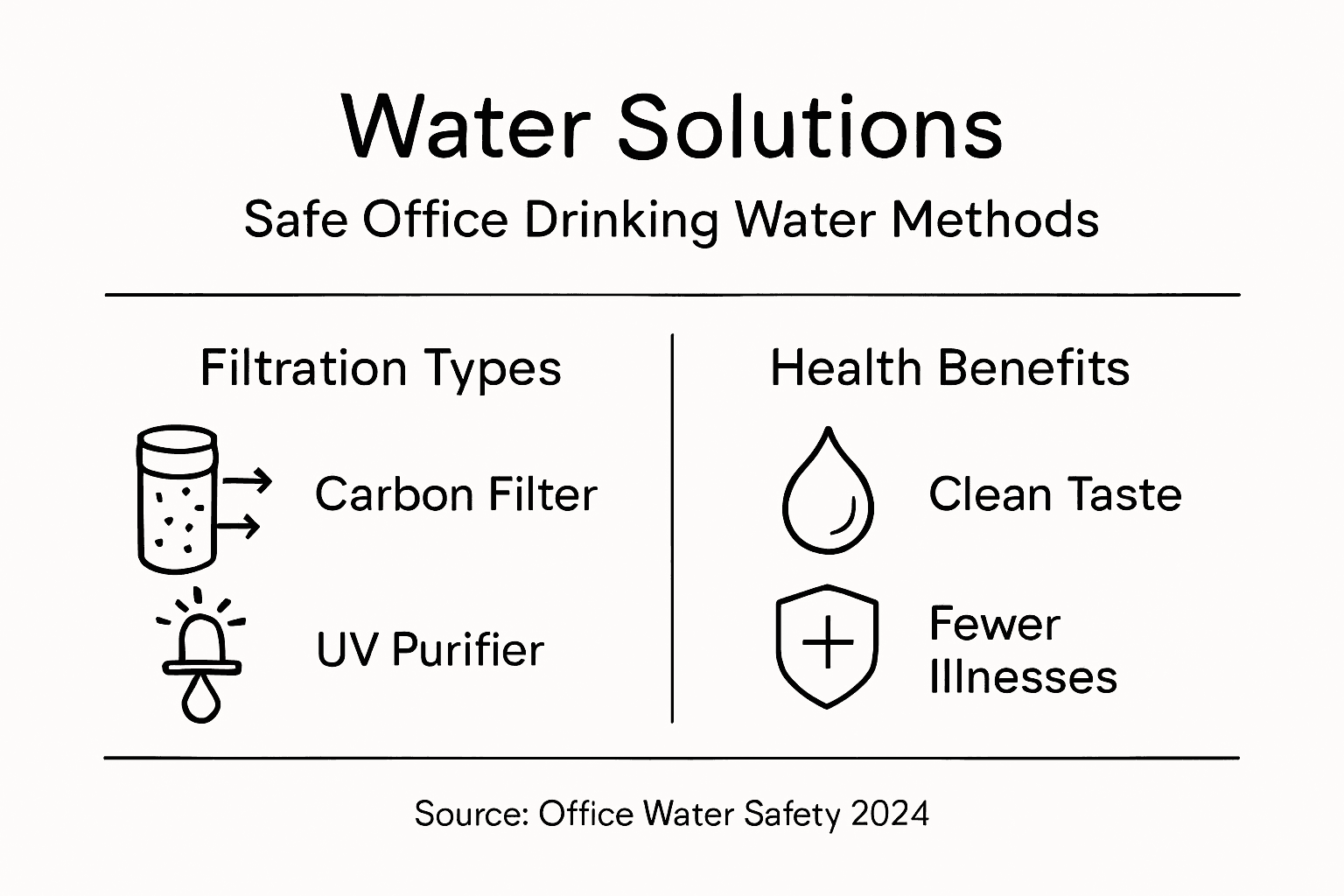 Water Solutions

Safe Office Drinking Water Methods

Filtration Types

Carbon Filter

UV Purifier

Health Benefits

Clean Taste

Fewer Illnesses

Source: Office Water Safety 2024