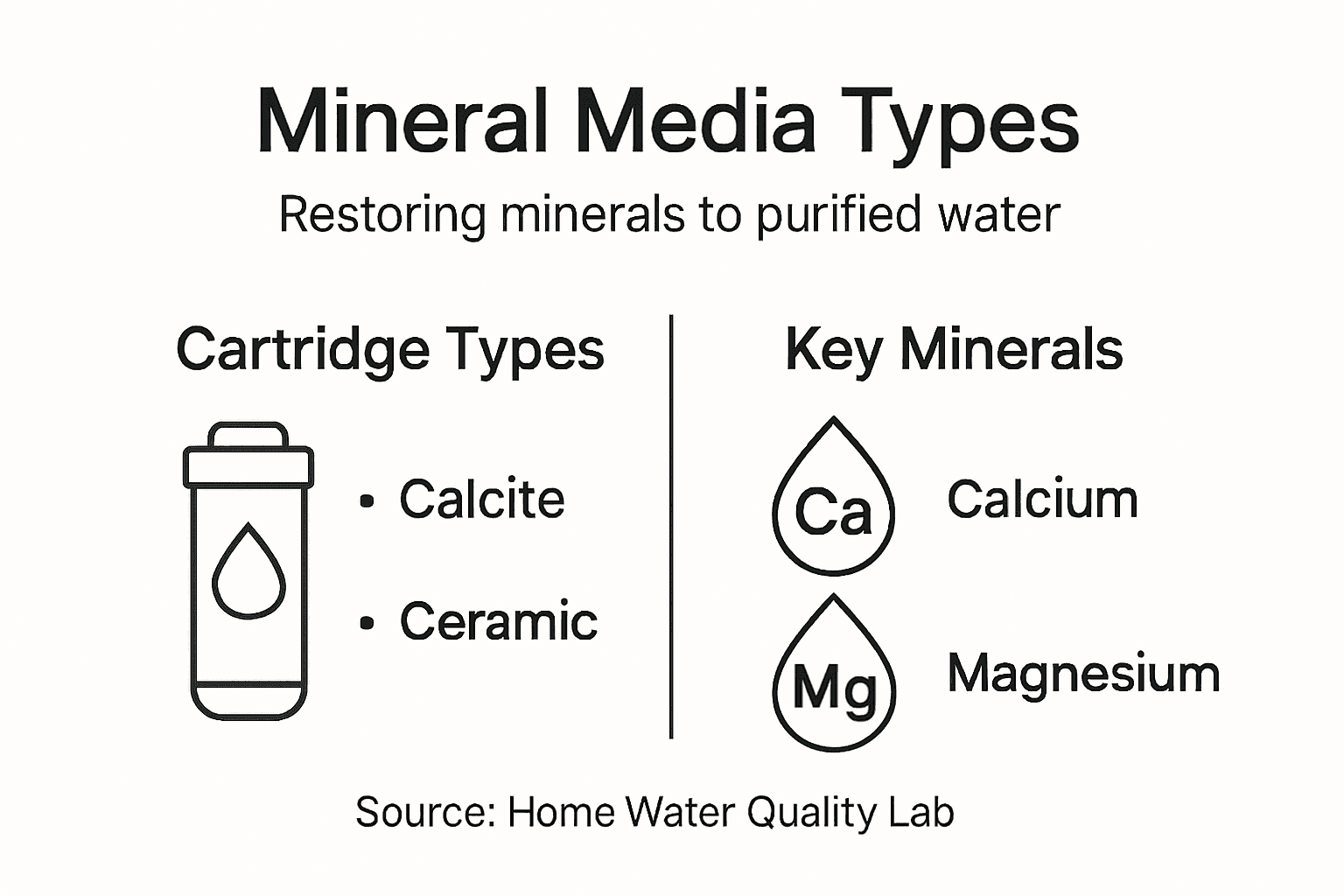 Mineral Media Types

Restoring minerals to purified water

Cartridge Types

• Calcite

• Ceramic

Key Minerals

Ca Calcium

Mg Magnesium

Source: Home Water Quality Lab