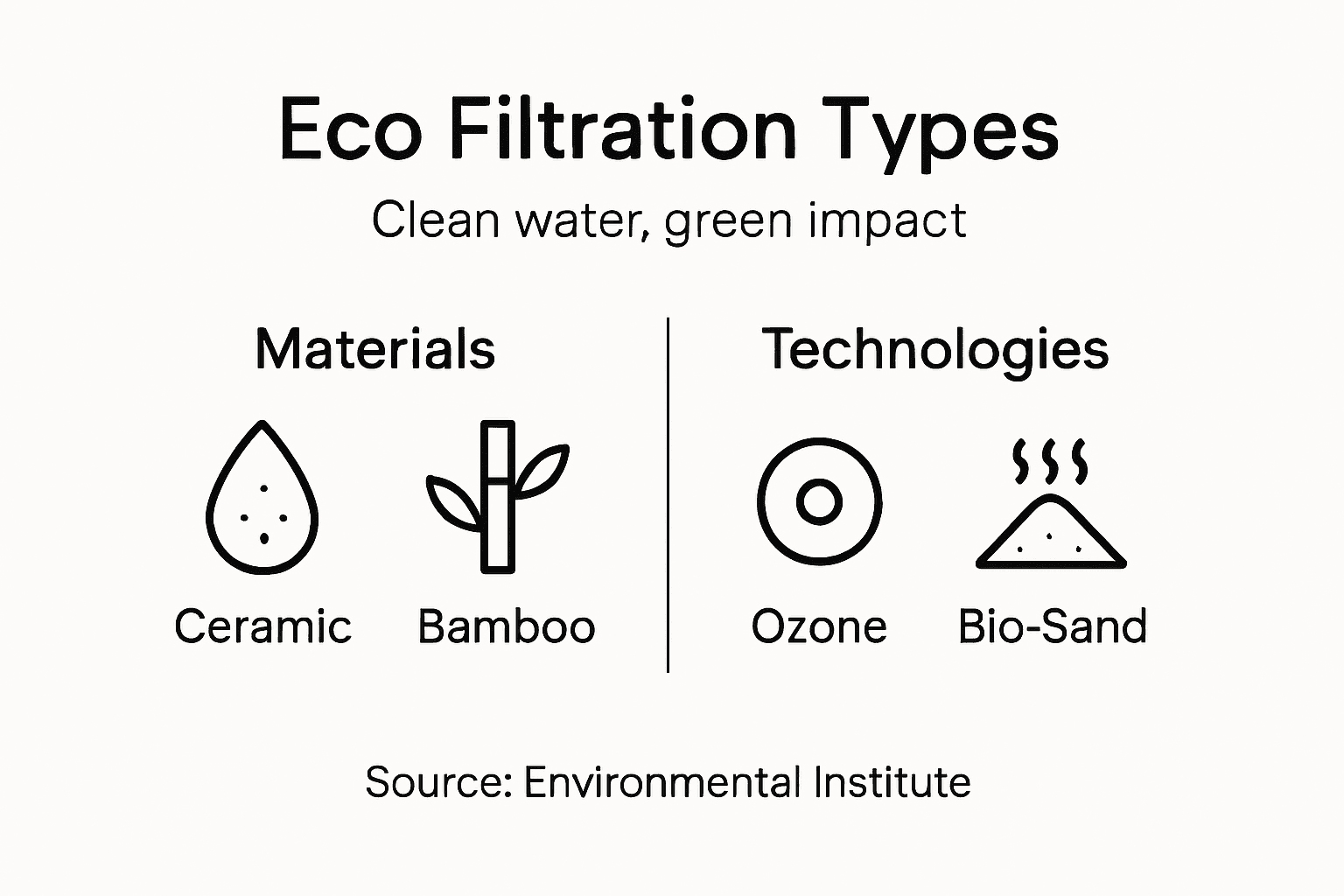 Eco Filtration Types

Clean water, green impact

Materials

Ceramic

Bamboo

Technologies

Ozone

Bio-Sand

Source: Environmental Institute