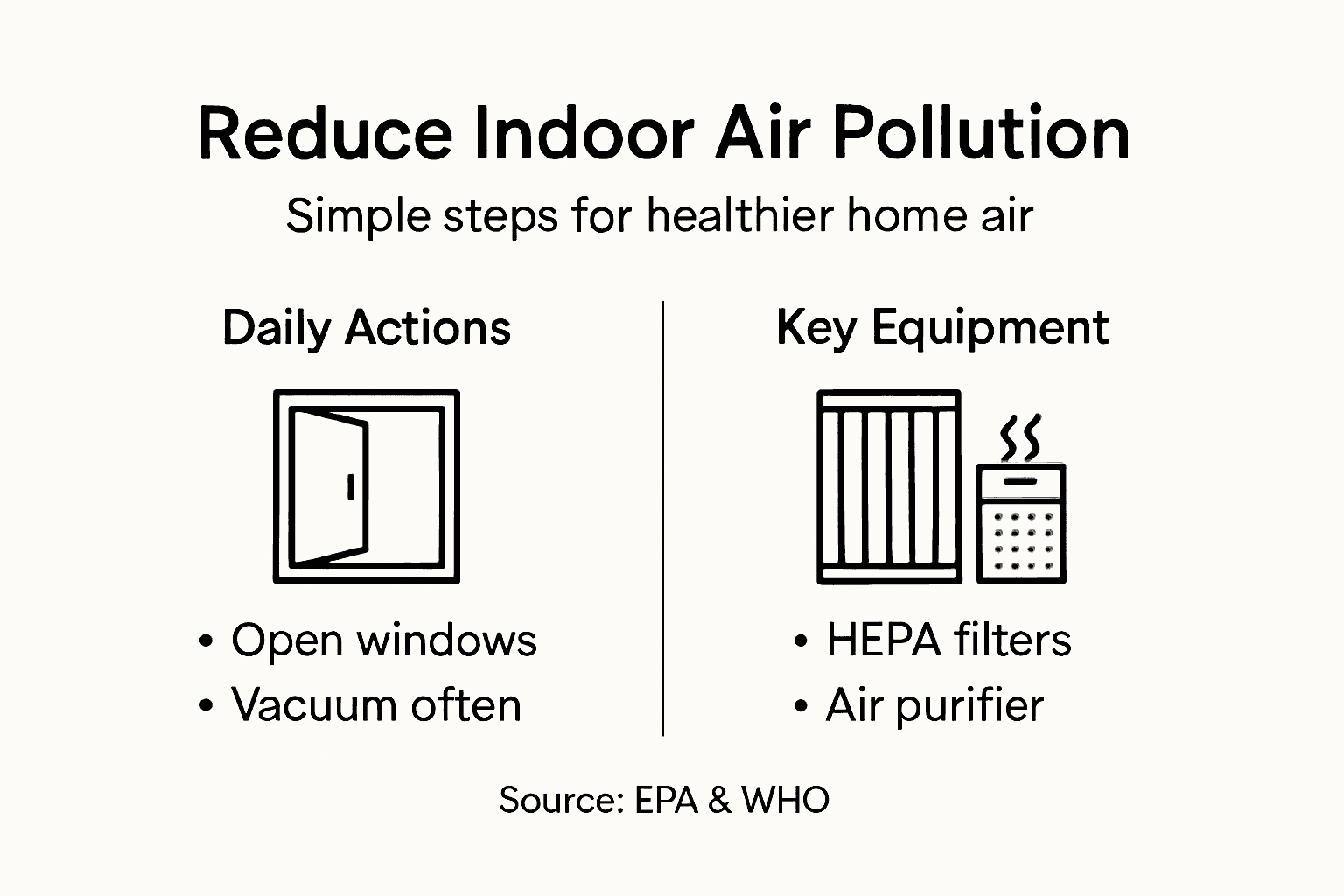 Reduce Indoor Air Pollution

Simple steps for healthier home air

Daily Actions

• Open windows
• Vacuum often

Key Equipment

• HEPA filters
• Air purifier

Source: EPA & WHO