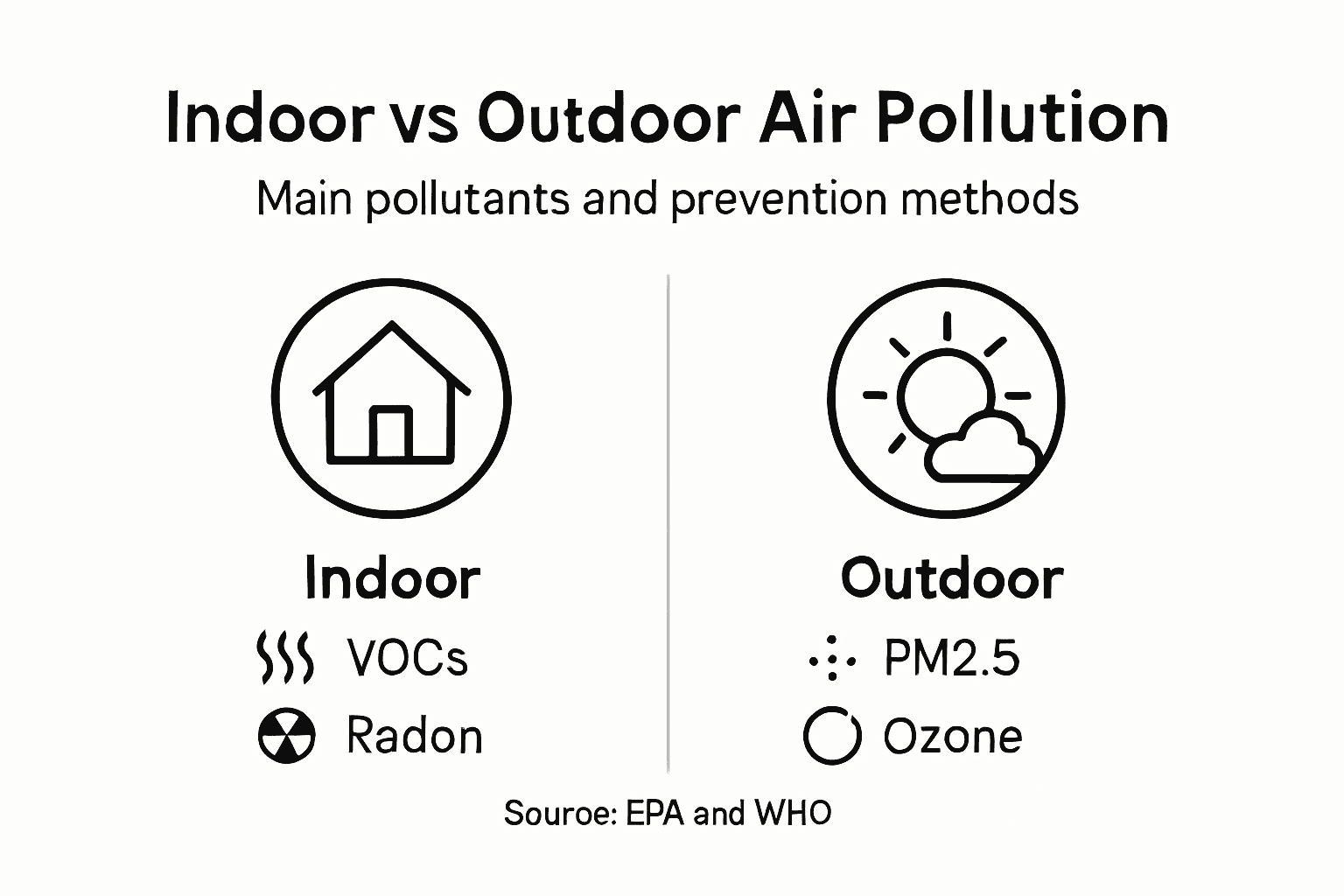 Indoor vs Outdoor Air Pollution

Main pollutants and prevention methods

Indoor

VOCs

Radon

Outdoor

PM2.5

Ozone

Souroe: EPA and WHO