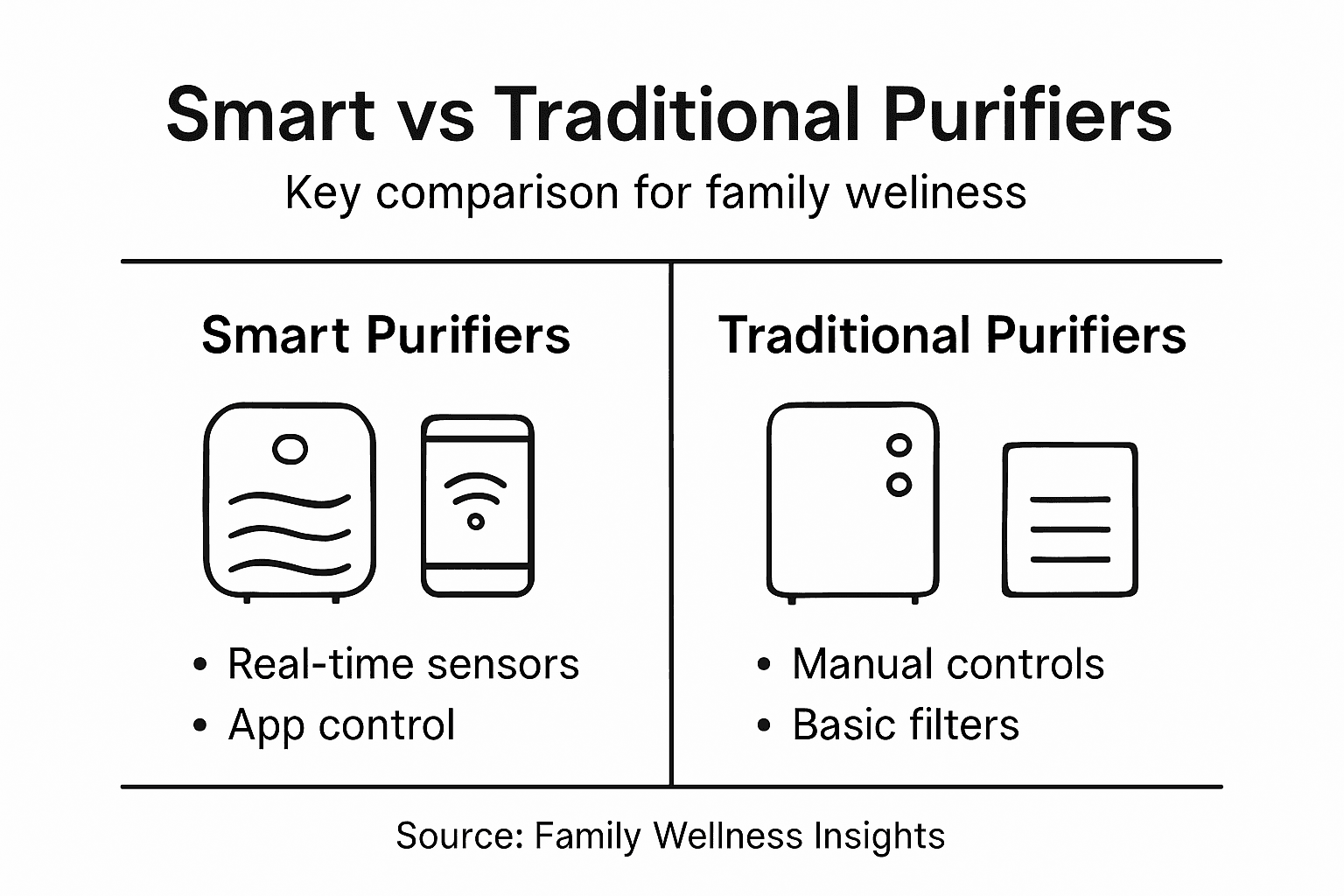 Smart vs Traditional Purifiers

Key comparison for family weliness

Smart Purifiers

• Real-time sensors
• App control

Traditional Purifiers

• Manual controls
• Basic filters

Source: Family Wellness Insights