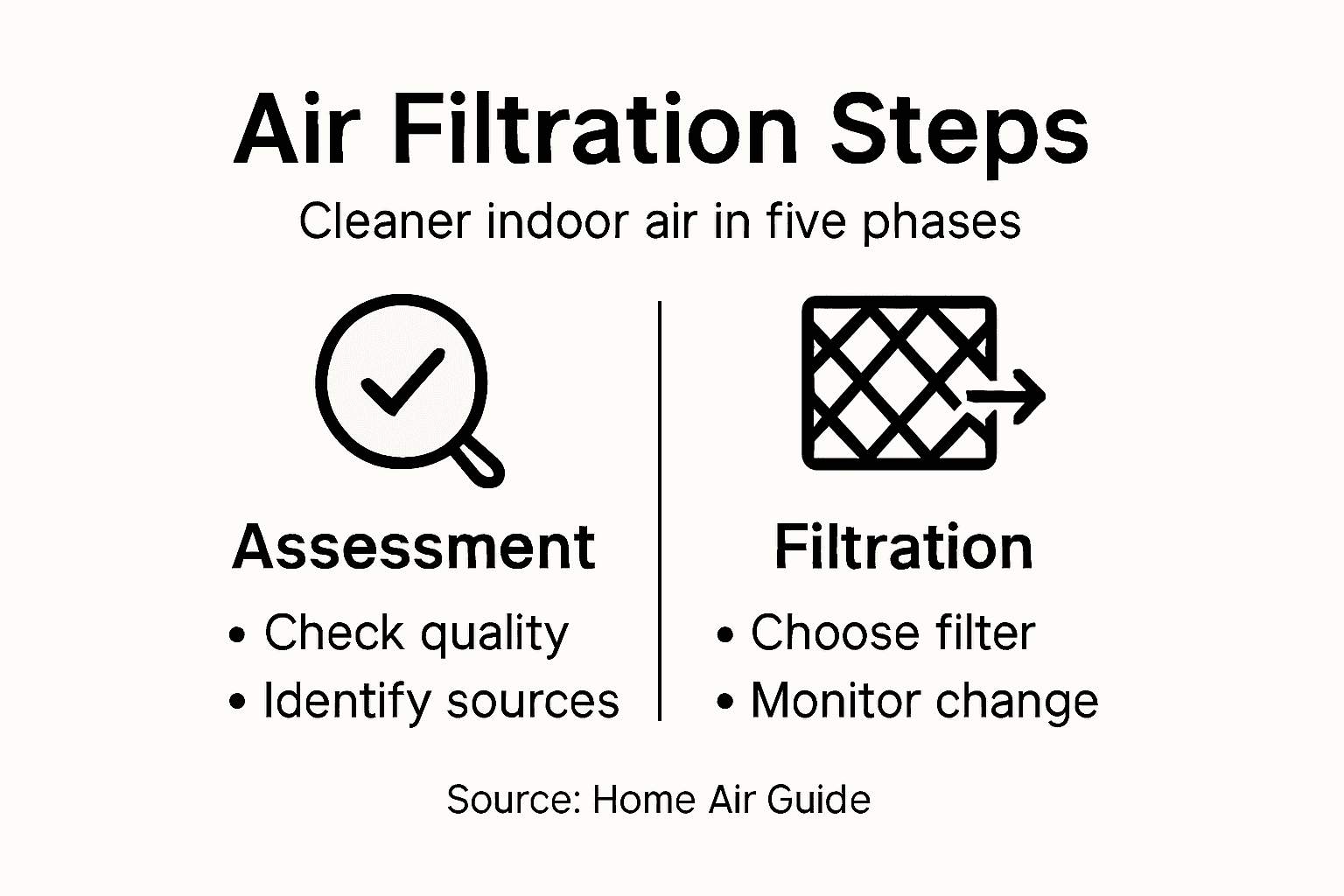 Air Filtration Steps

Cleaner indoor air in five phases

Assessment

• Check quality
• Identify sources

Filtration

• Choose filter
• Monitor change

Source: Home Air Guide