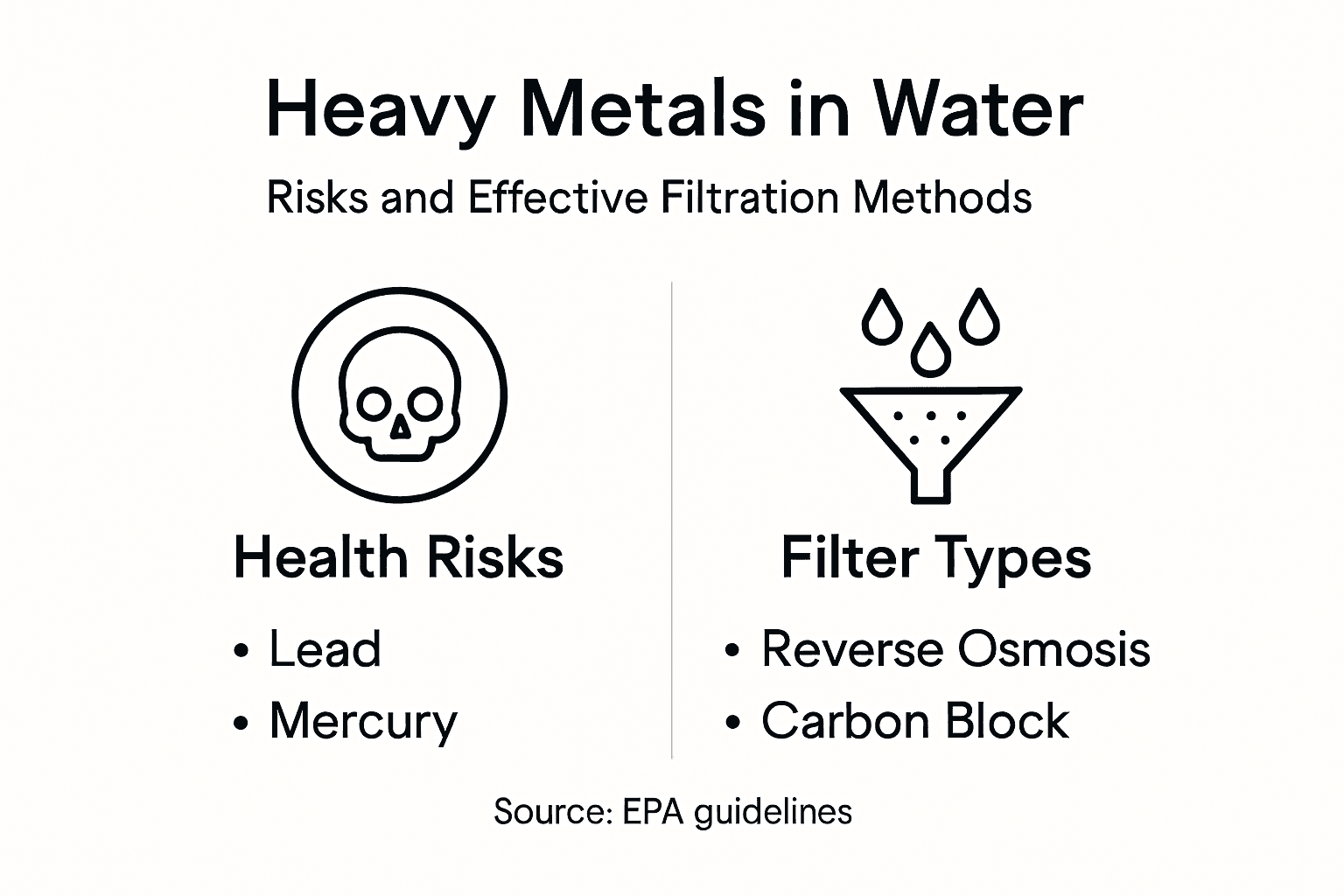 Heavy Metals in Water

Risks and Effective Filtration Methods

Health Risks

• Lead
• Mercury

Filter Types

• Reverse Osmosis
• Carbon Block

Source: EPA guidelines