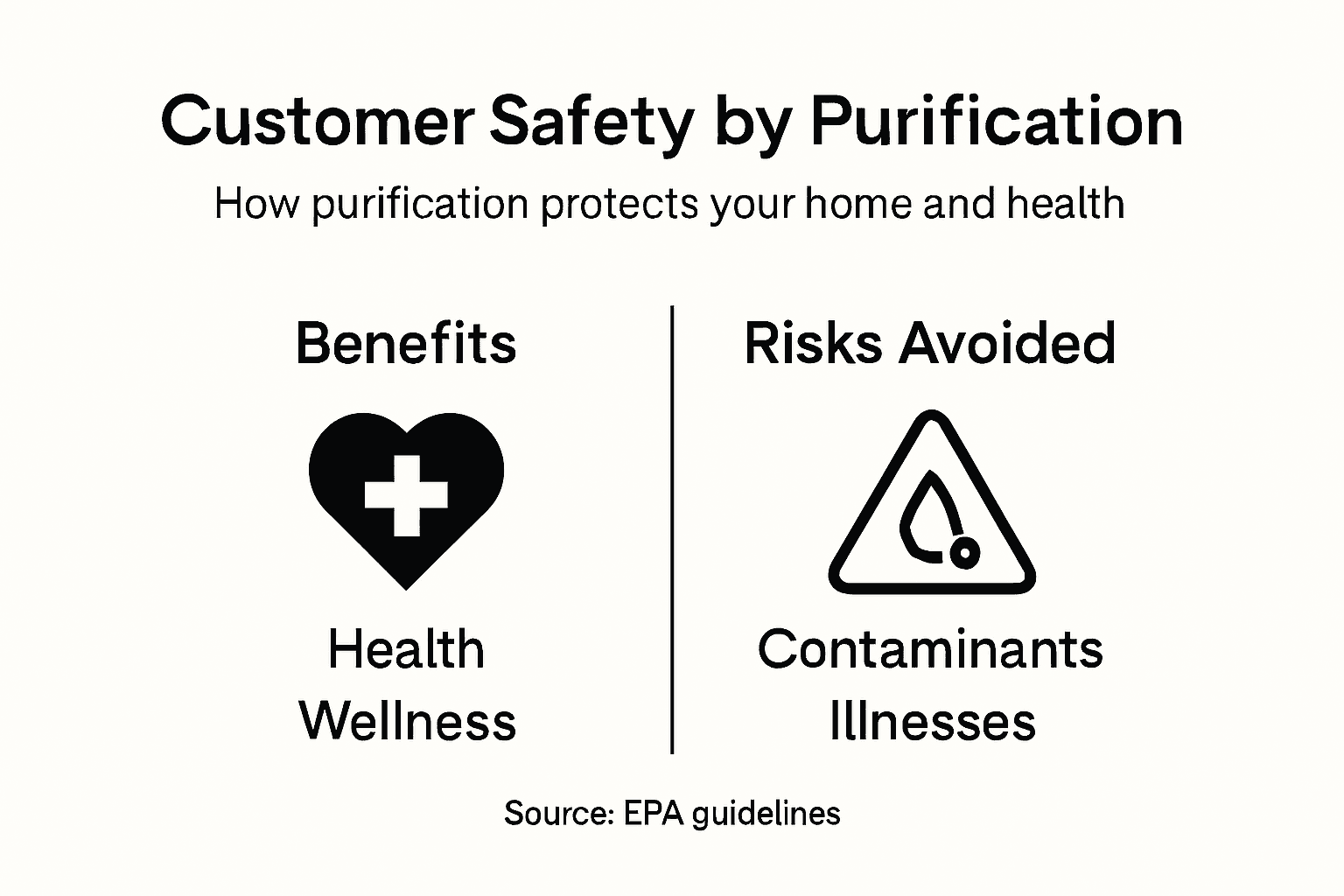 Customer Safety by Purification

How purification protects your home and health

Benefits

Health
Wellness

Risks Avoided

Contaminants
Illnesses

Source: EPA guidelines