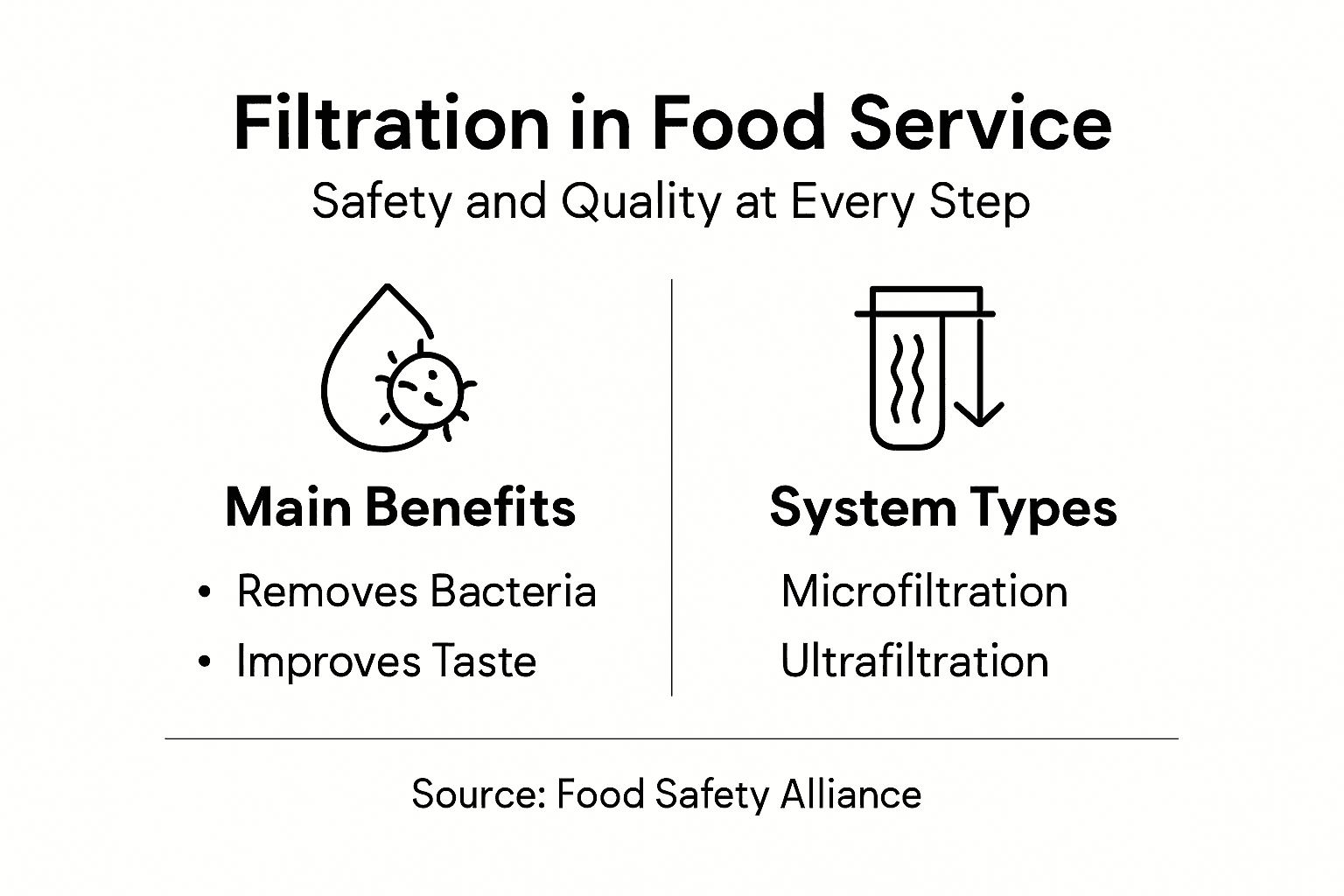 Filtration in Food Service
Safety and Quality at Every Step

Main Benefits
• Removes Bacteria
• Improves Taste

System Types
Microfiltration
Ultrafiltration

Source: Food Safety Alliance