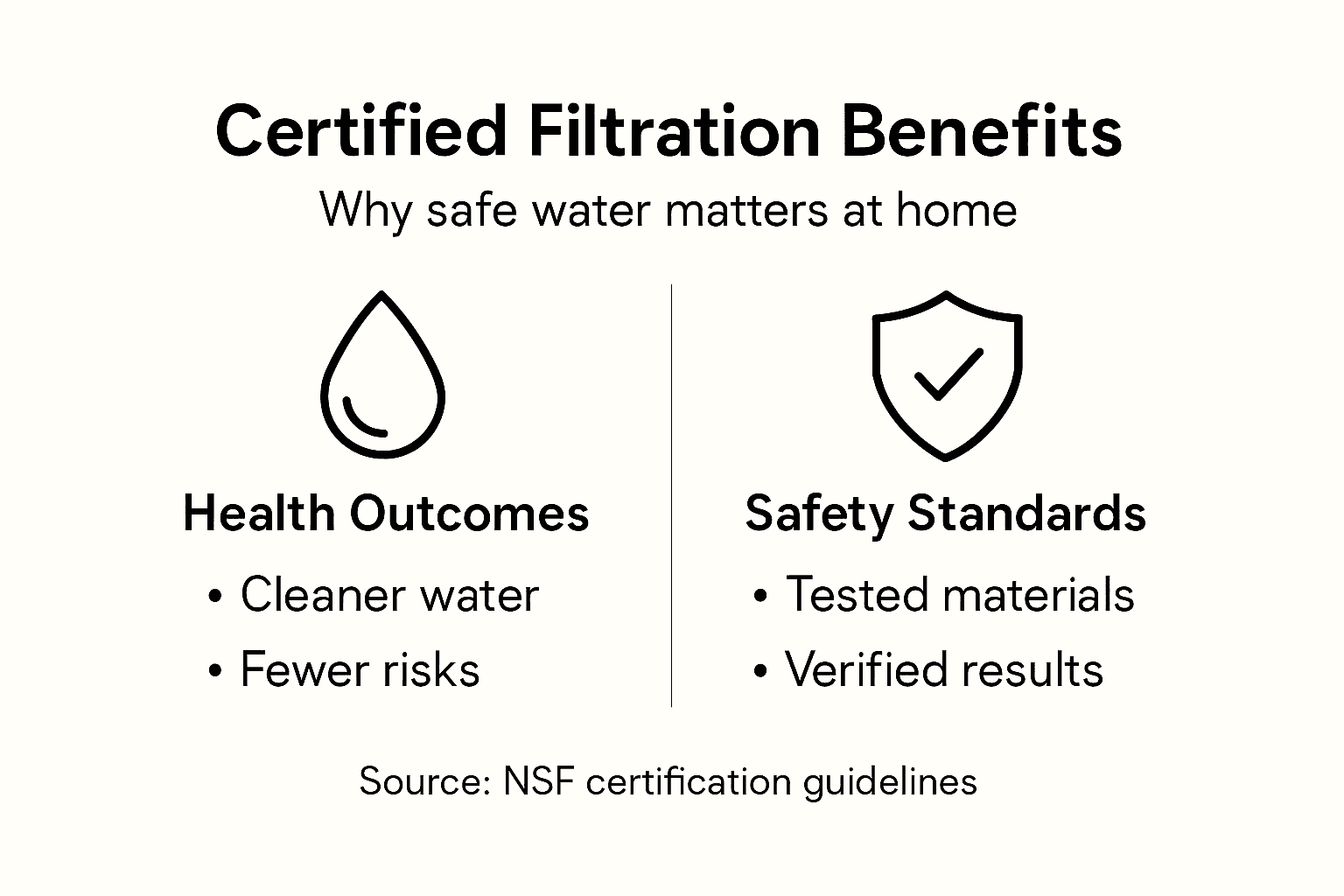 Certified Filtration Benefits

Why safe water matters at home

Health Outcomes

• Cleaner water
• Fewer risks

Safety Standards

• Tested materials
• Verified results

Source: NSF certification guidelines