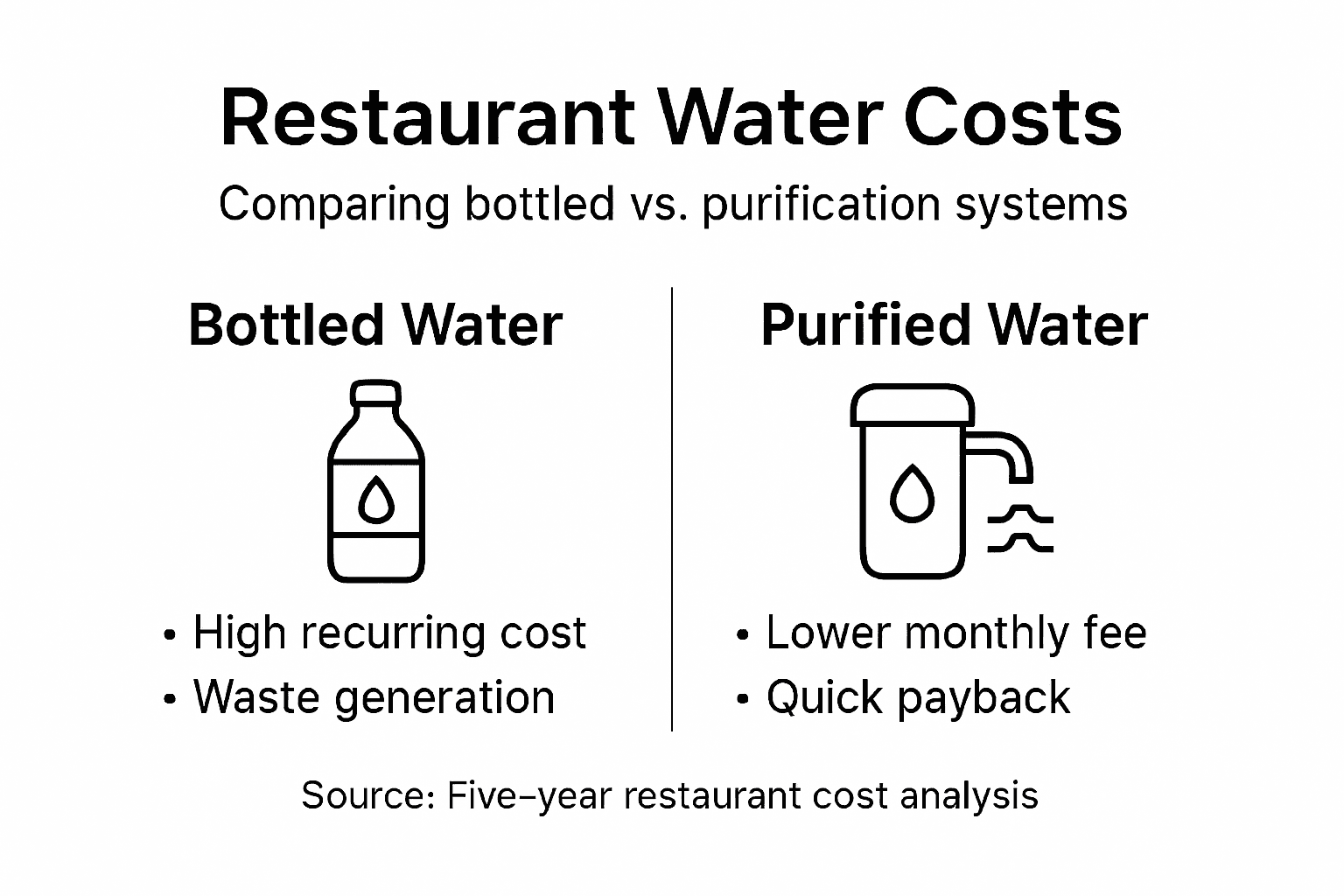 Restaurant Water Costs

Comparing bottled vs. purification systems

Bottled Water

• High recurring cost
• Waste generation

Purified Water

• Lower monthly fee
• Quick payback

Source: Five–year restaurant cost analysis