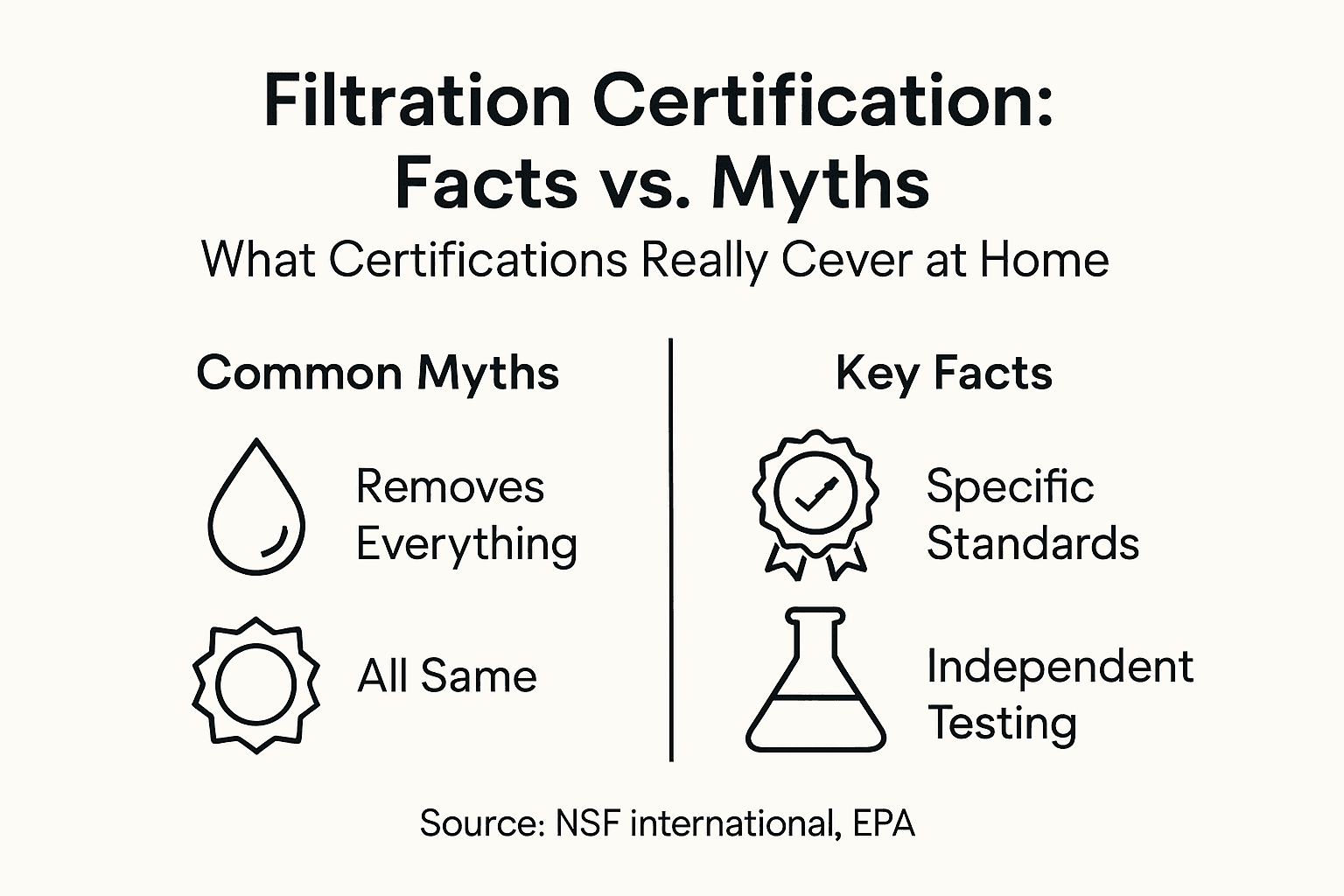 Filtration Certification: Facts vs. Myths

What Certifications Really Cever at Home

Common Myths

Removes Everything

All Same

Key Facts

Specific Standards

Independent Testing

Source: NSF international, EPA