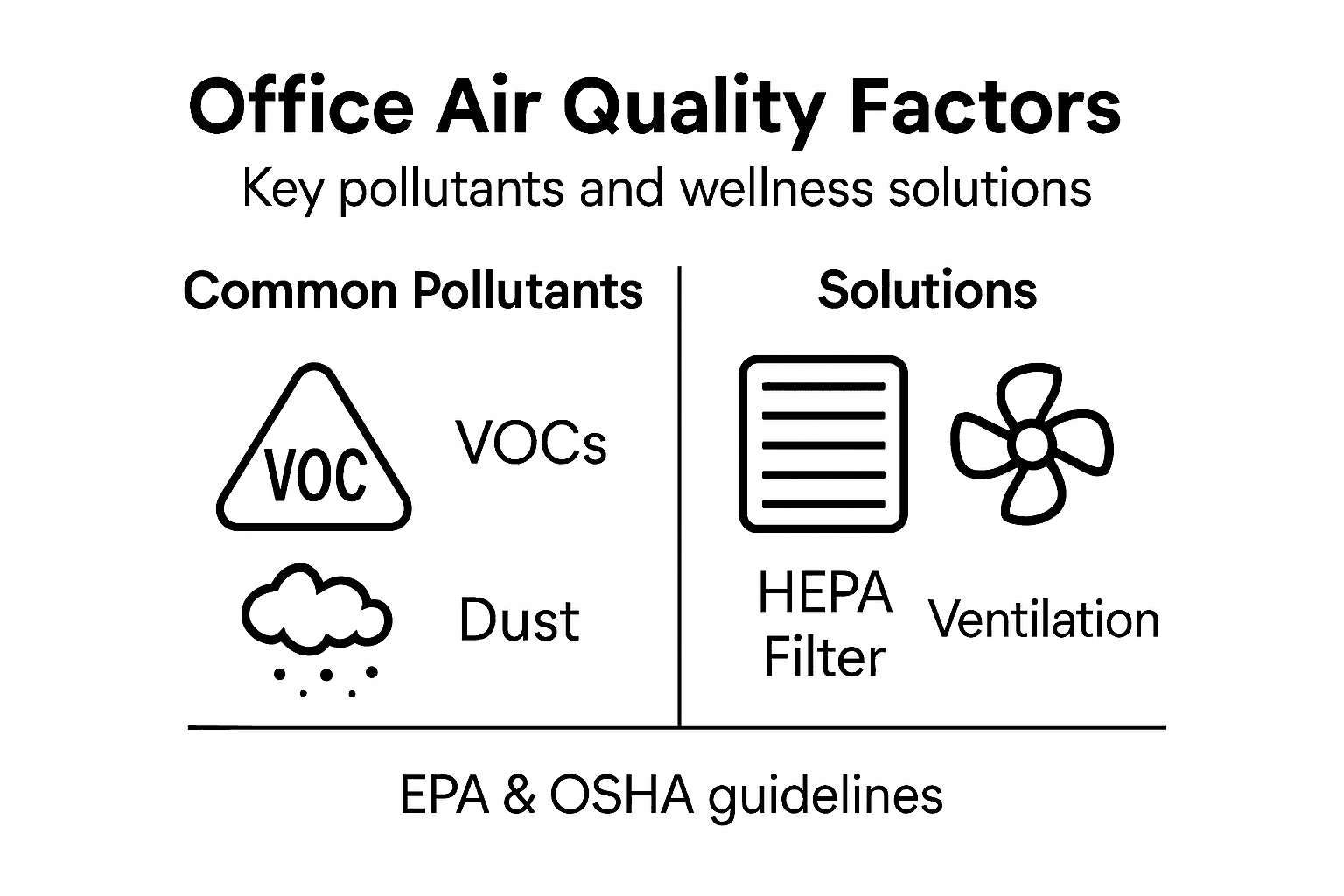 Office Air Quality Factors

Key pollutants and wellness solutions

Common Pollutants

VOC

VOCs

Dust

Solutions

HEPA Filter

Ventilation

EPA & OSHA guidelines