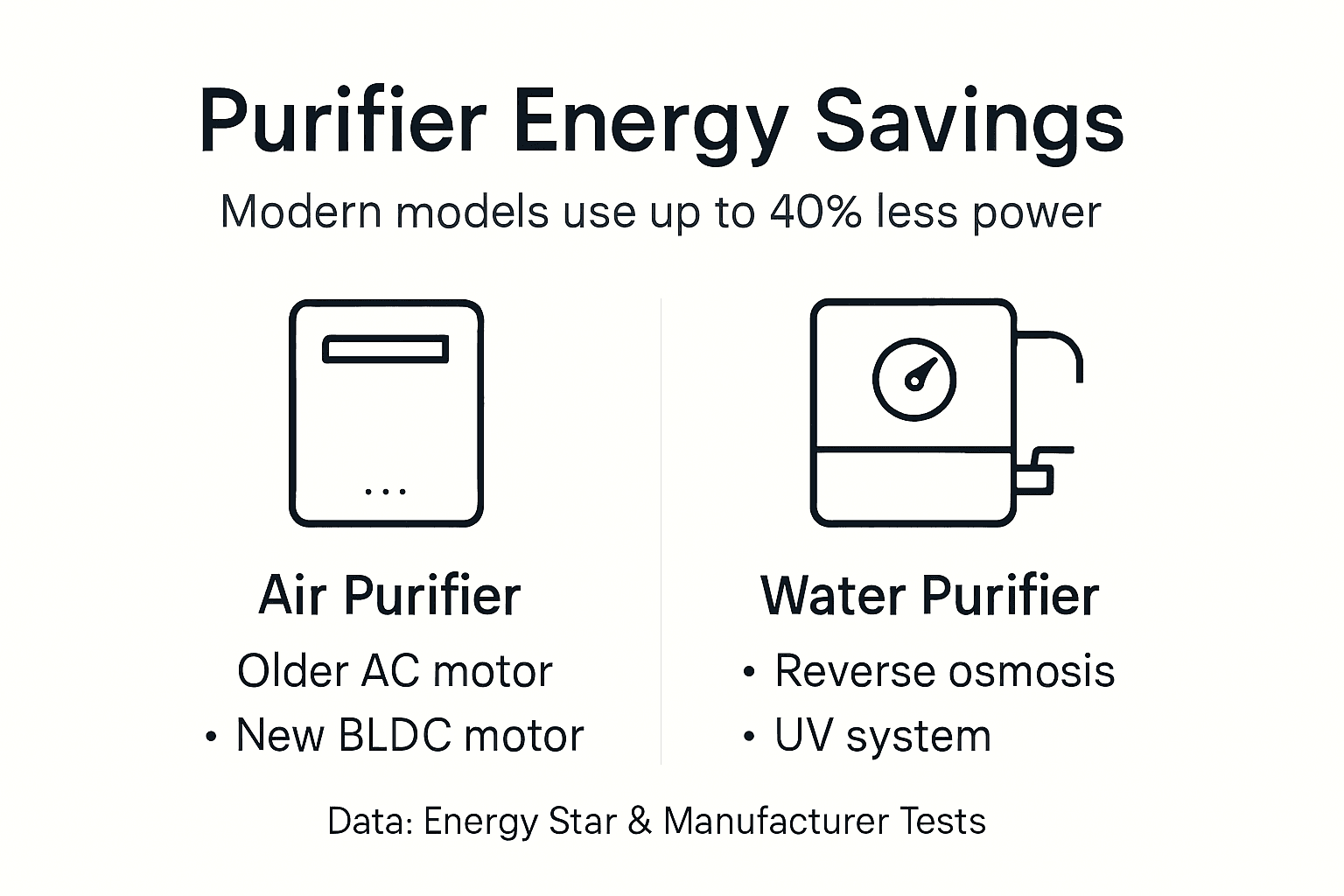 Purifier Energy Savings

Modern models use up to 40% less power

Air Purifier

Older AC motor

• New BLDC motor

Water Purifier

• Reverse osmosis

• UV system

Data: Energy Star & Manufacturer Tests