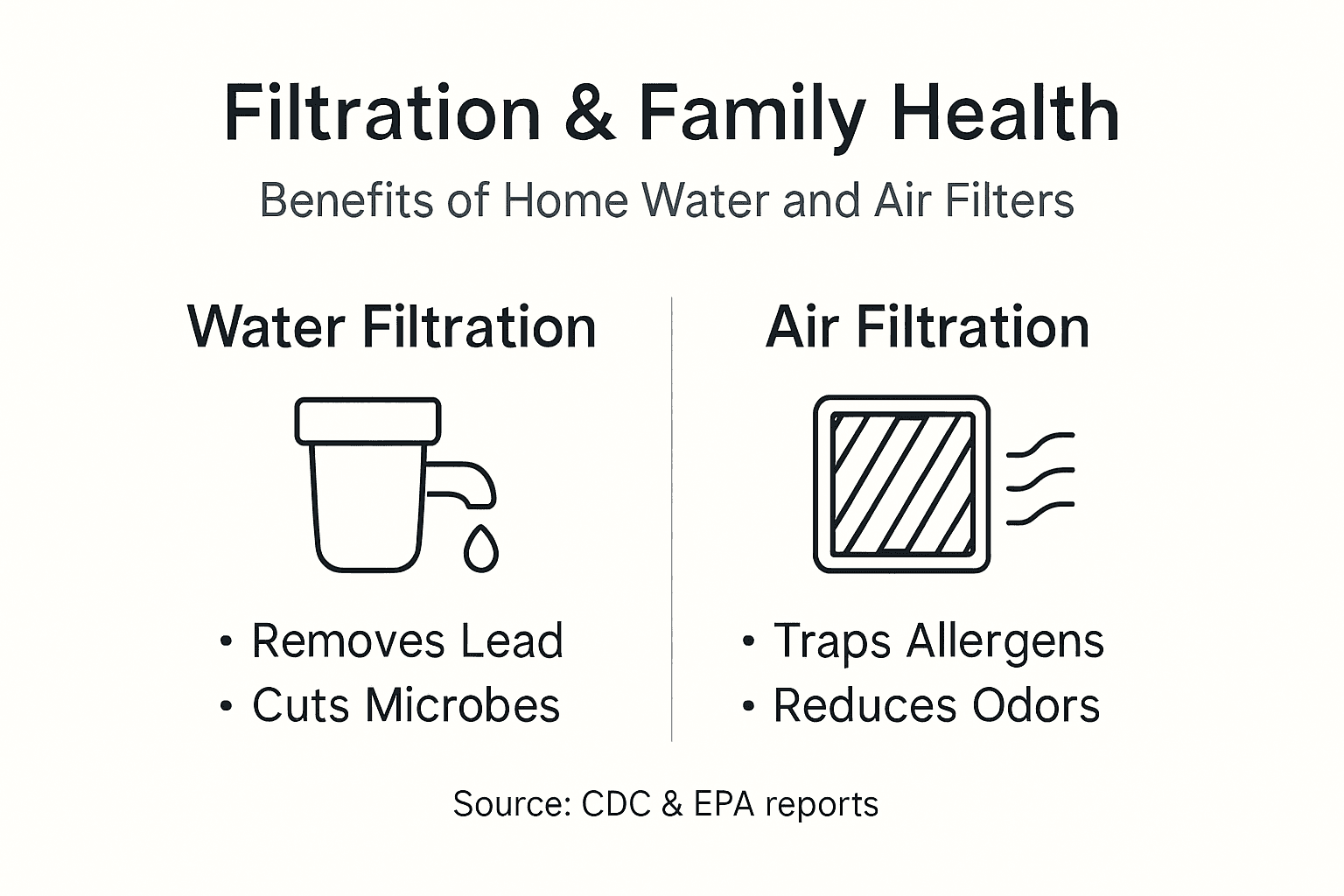 Filtration & Family Health

Benefits of Home Water and Air Filters

Water Filtration

• Removes Lead
• Cuts Microbes

Air Filtration

• Traps Allergens
• Reduces Odors

Source: CDC & EPA reports