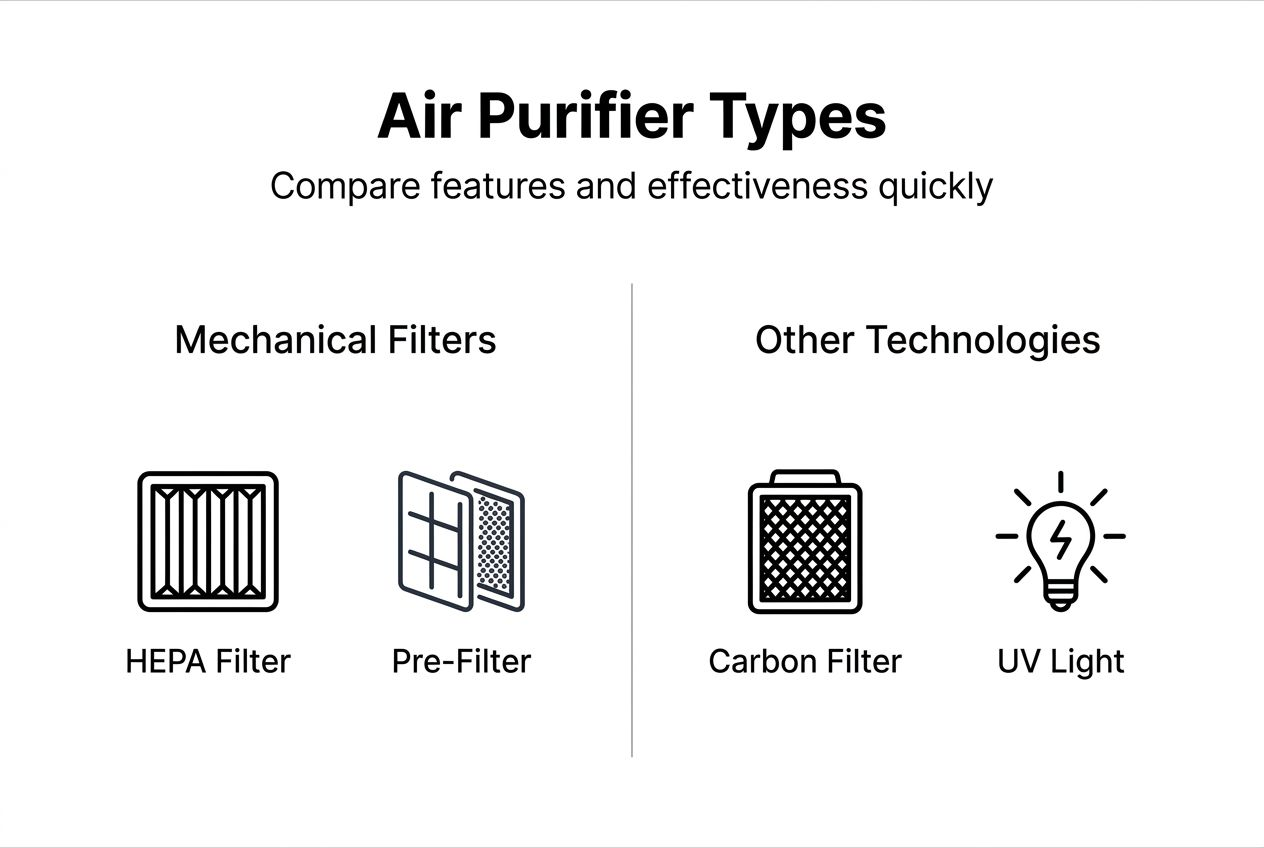 Air Purifier Types

Compare features and effectiveness quickly

Mechanical Filters

HEPA Filter

Pre-Filter

Other Technologies

Carbon Filter

UV Light