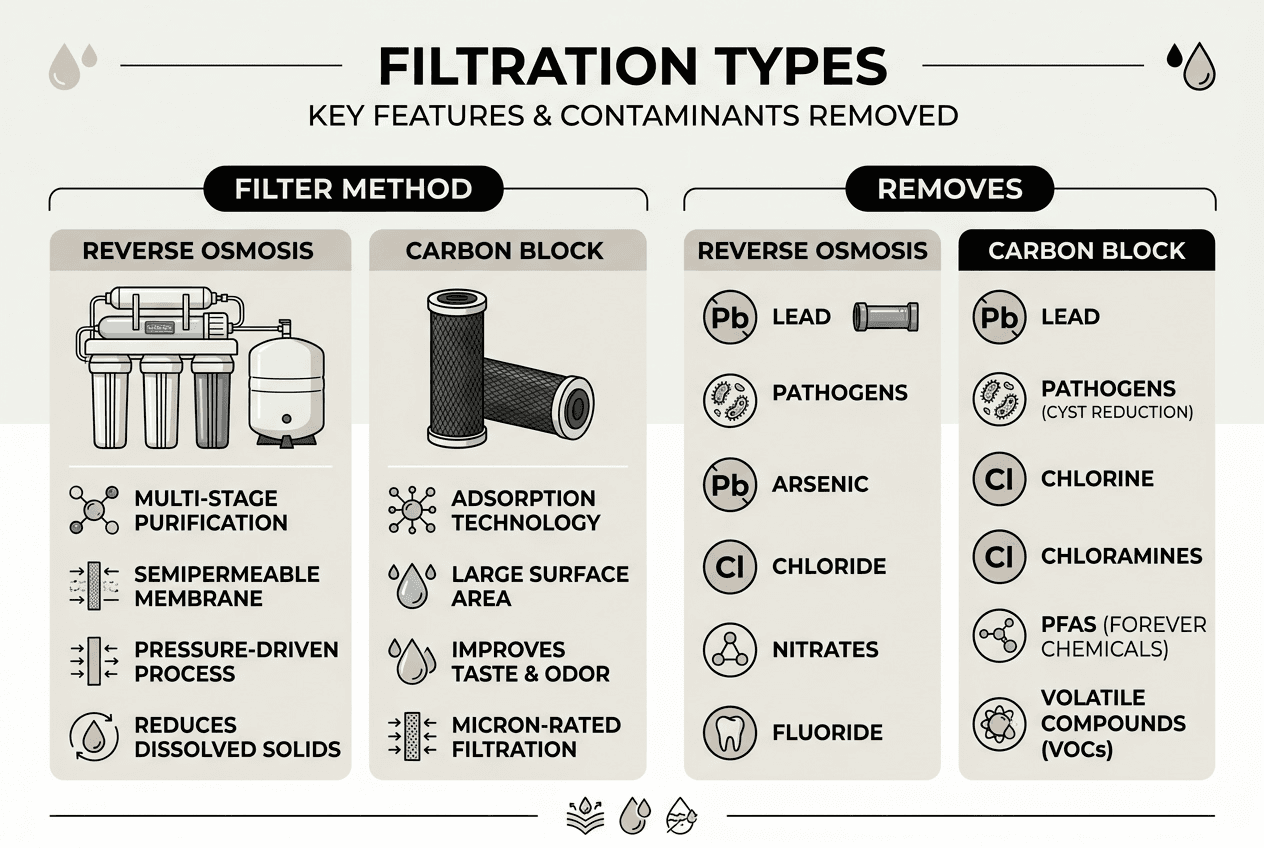 FILTRATION TYPES

KEY FEATURES & CONTAMINANTS REMOVED

FILTER METHOD

REVERSE OSMOSIS

MULTI-STAGE PURIFICATION

SEMIPERMEABLE MEMBRANE

PRESSURE-DRIVEN PROCESS

REDUCES DISSOLVED SOLIDS

CARBON BLOCK

ADSORPTION TECHNOLOGY

LARGE SURFACE AREA

IMPROVES TASTE & ODOR

MICRON-RATED FILTRATION

REMOVES

REVERSE OSMOSIS

Pb LEAD

PATHOGENS

Pb ARSENIC

Cl CHLORIDE

NITRATES

FLUORIDE

CARBON BLOCK

Pb LEAD

PATHOGENS (CYST REDUCTION)

Cl CHLORINE

Cl CHLORAMINES

PFAS (FOREVER CHEMICALS)

VOLATILE COMPOUNDS (VOCs)