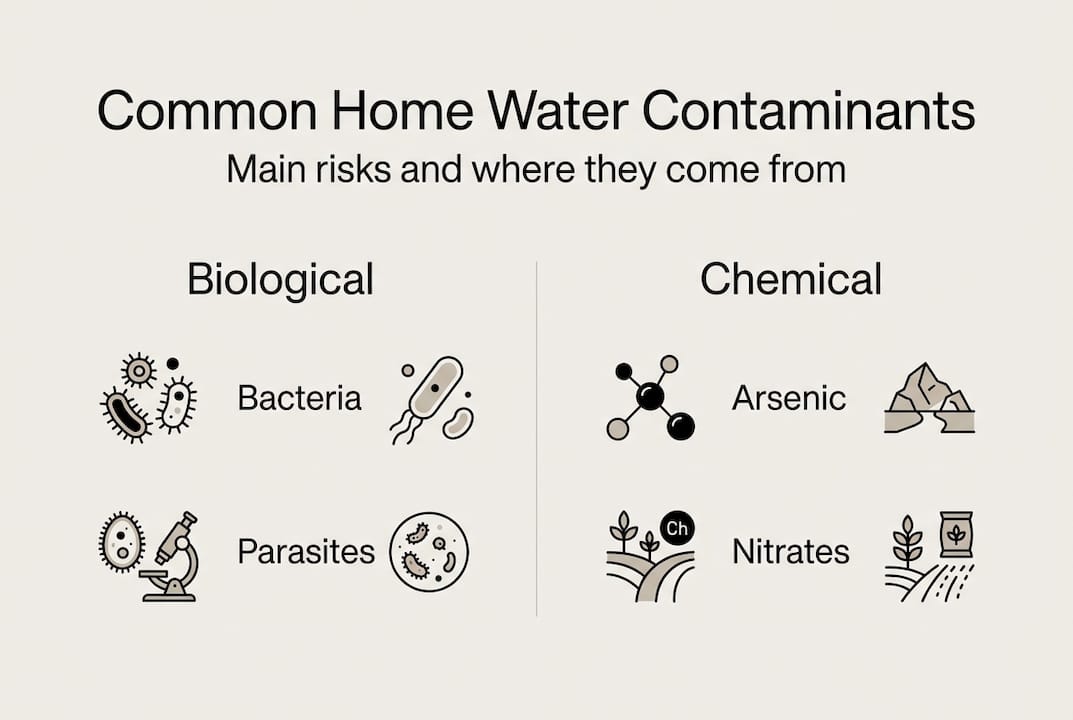 Common Home Water Contaminants
Main risks and where they come from

Biological

Bacteria

Parasites

Chemical

Arsenic

Ch

Nitrates