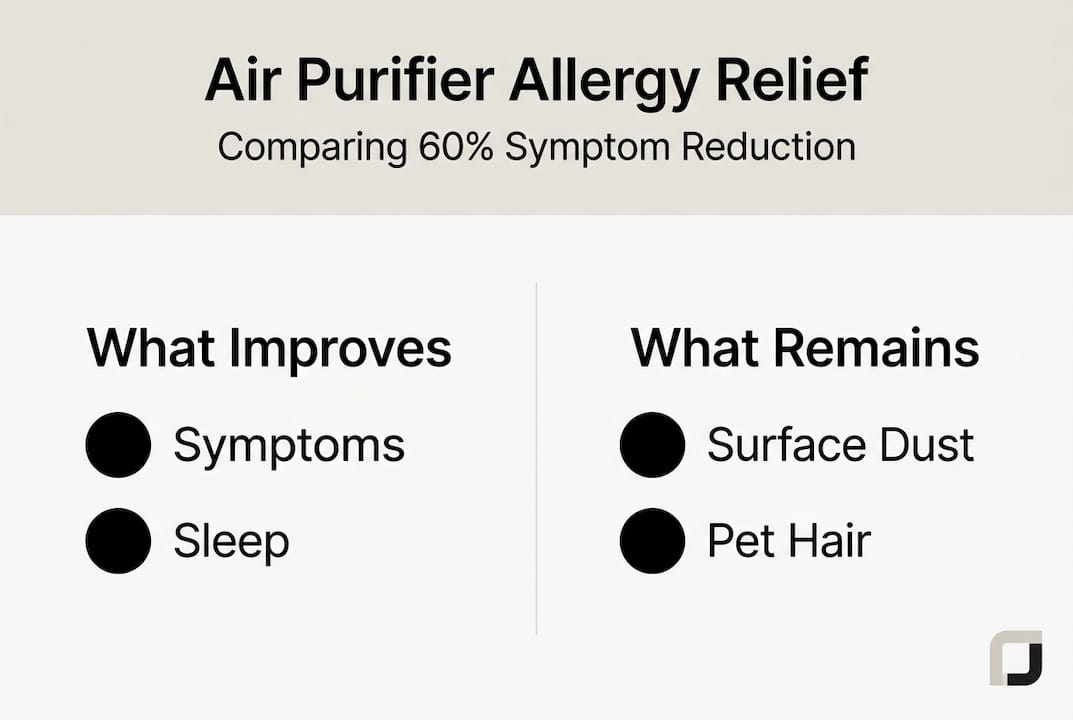 Air Purifier Allergy Relief

Comparing 60% Symptom Reduction

What Improves

Symptoms

Sleep

What Remains

Surface Dust

Pet Hair