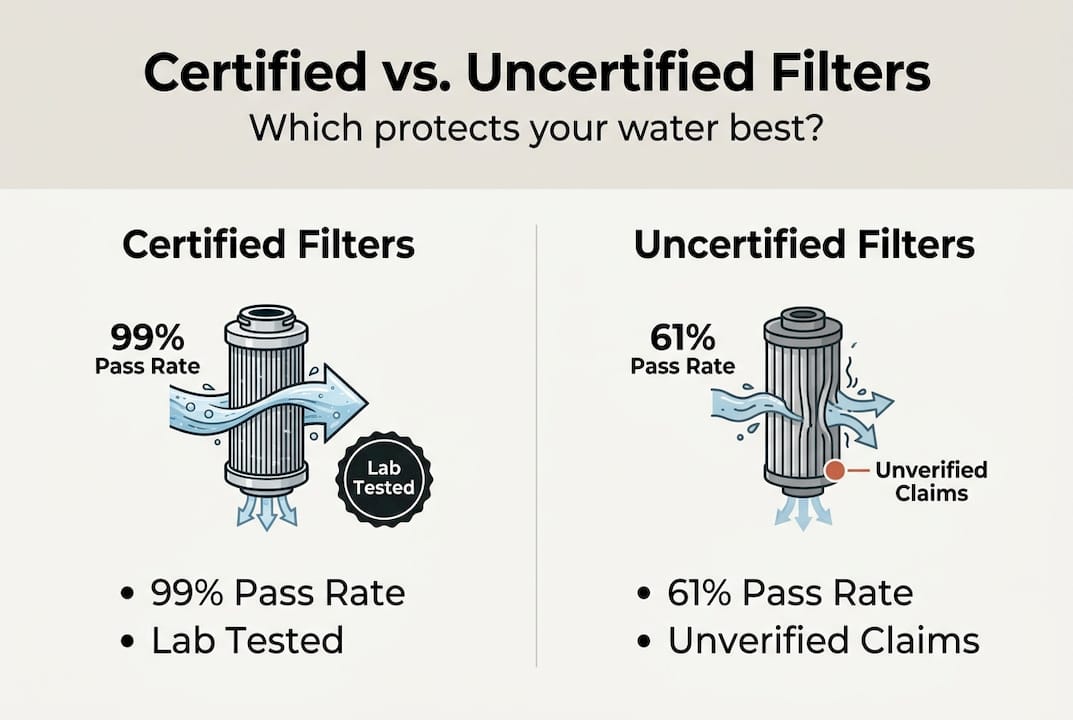 Certified vs. Uncertified Filters
Which protects your water best?

Certified Filters

99%
Pass Rate

Lab Tested

• 99% Pass Rate
• Lab Tested

Uncertified Filters

61%
Pass Rate

Unverified Claims

• 61% Pass Rate
• Unverified Claims