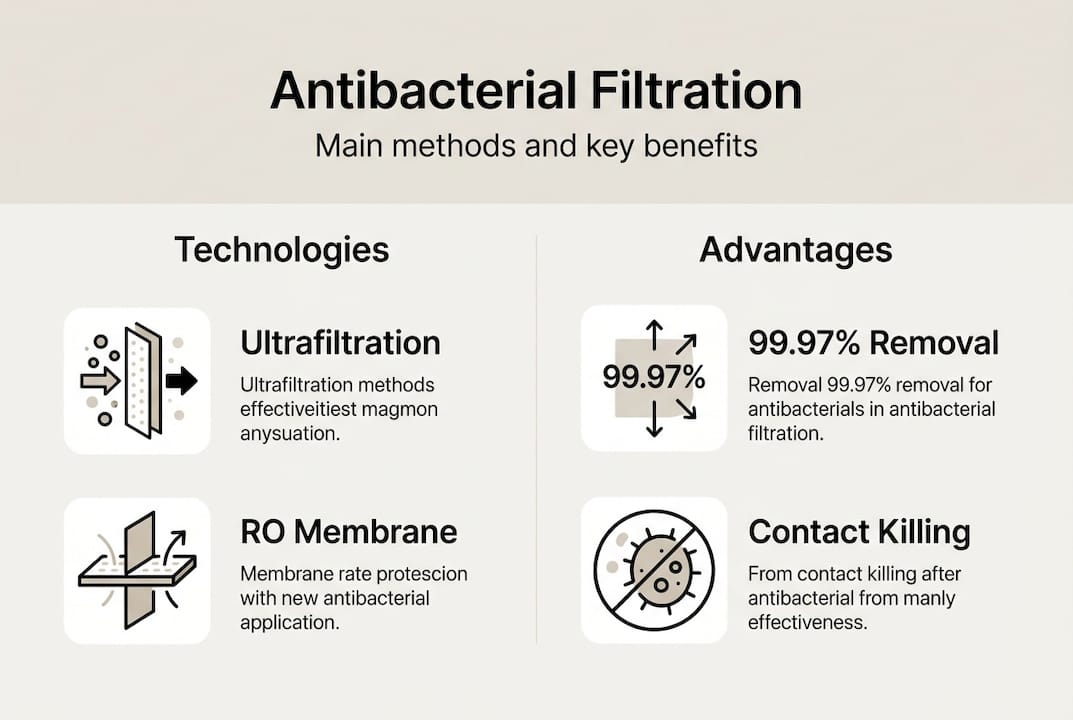 Antibacterial Filtration

Main methods and key benefits

Technologies

Ultrafiltration

Ultrafiltration methods effectiveitiest magmon anysuation.

RO Membrane

Membrane rate protescion with new antibacterial application.

Advantages

99.97%

99.97% Removal

Removal 99.97% removal for antibacterials in antibacterial filtration.

Contact Killing

From contact killing after antibacterial from manly effectiveness.