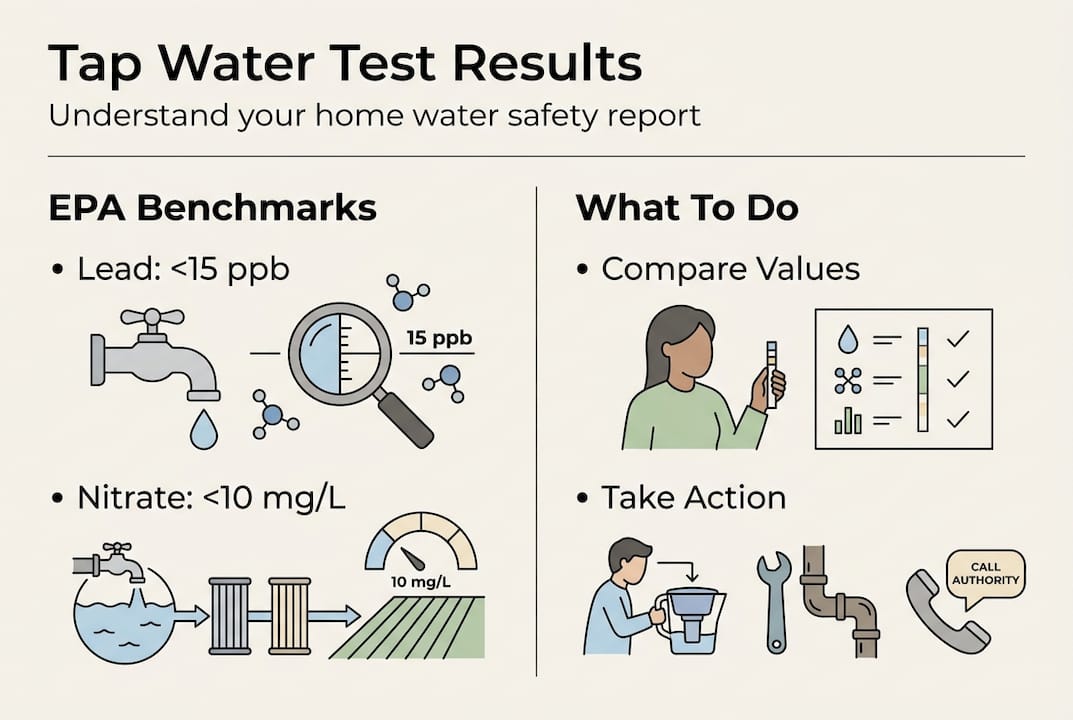 Tap Water Test Results
Understand your home water safety report

EPA Benchmarks

• Lead: <15 ppb

15 ppb

• Nitrate: <10 mg/L

10 mg/L

What To Do

• Compare Values

• Take Action

CALL AUTHORITY