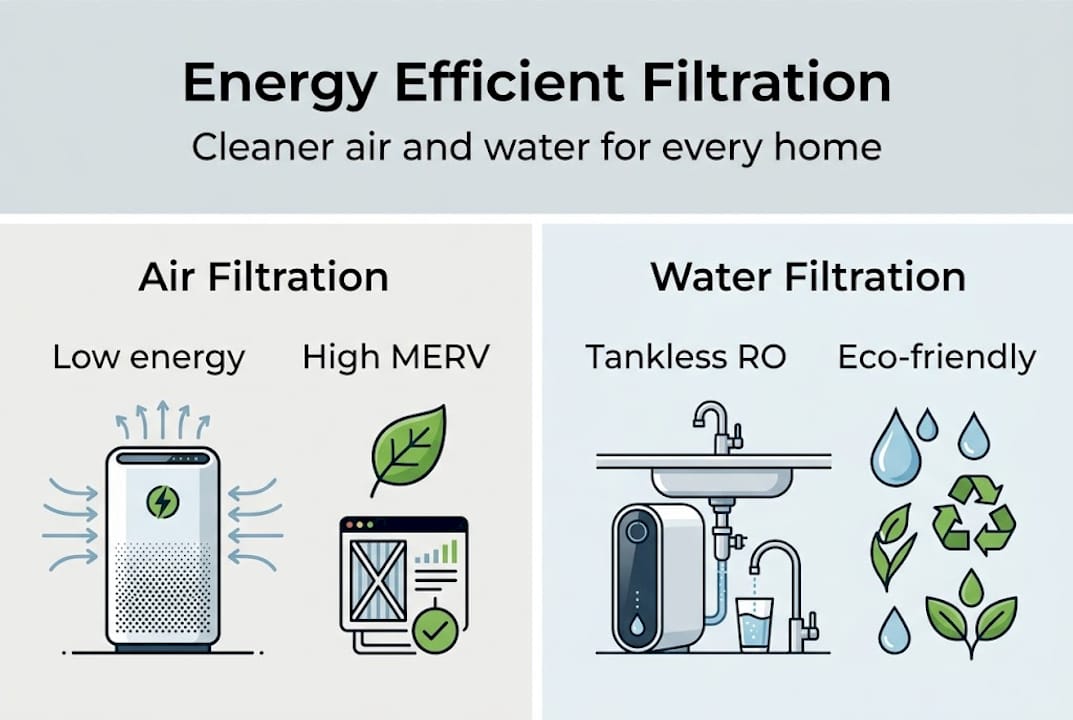 Energy Efficient Filtration

Cleaner air and water for every home

Air Filtration

Low energy

High MERV

Water Filtration

Tankless RO

Eco-friendly