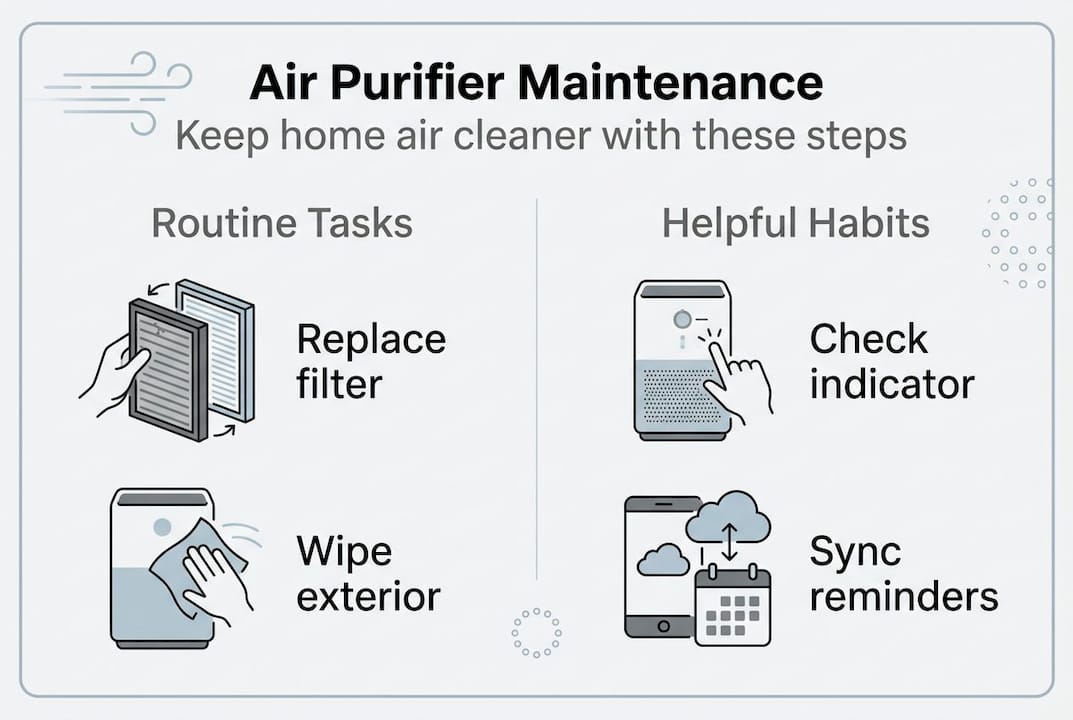 Air Purifier Maintenance
Keep home air cleaner with these steps

Routine Tasks

Replace filter

Wipe exterior

Helpful Habits

Check indicator

Sync reminders