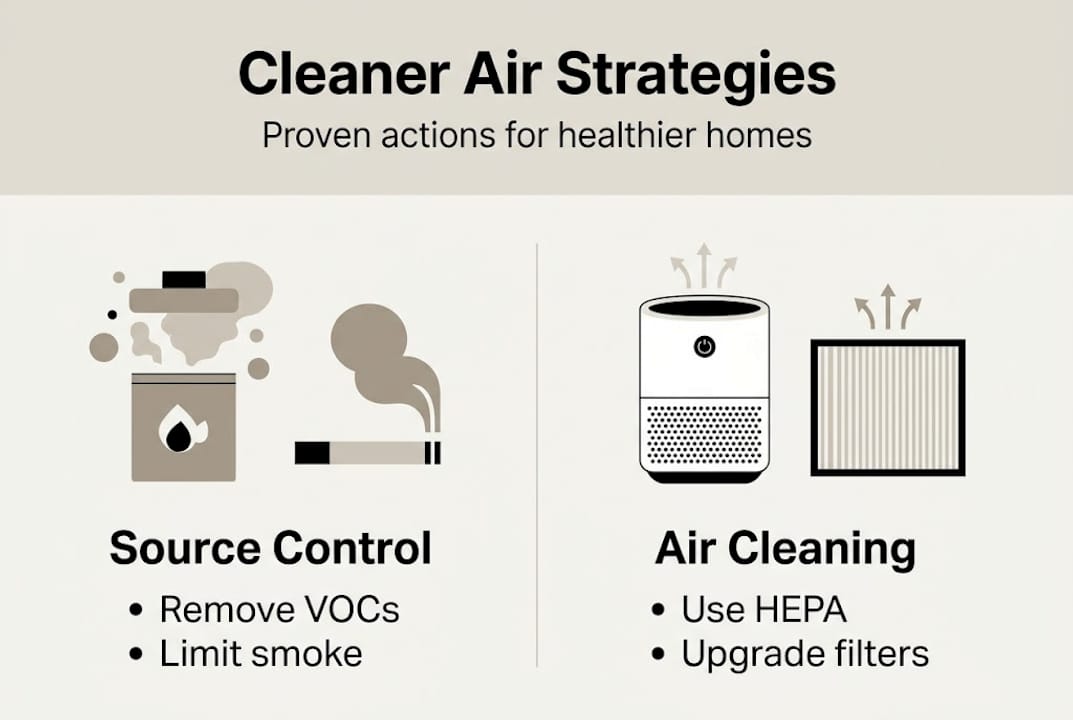 Cleaner Air Strategies
Proven actions for healthier homes

Source Control
• Remove VOCs
• Limit smoke

Air Cleaning
• Use HEPA
• Upgrade filters