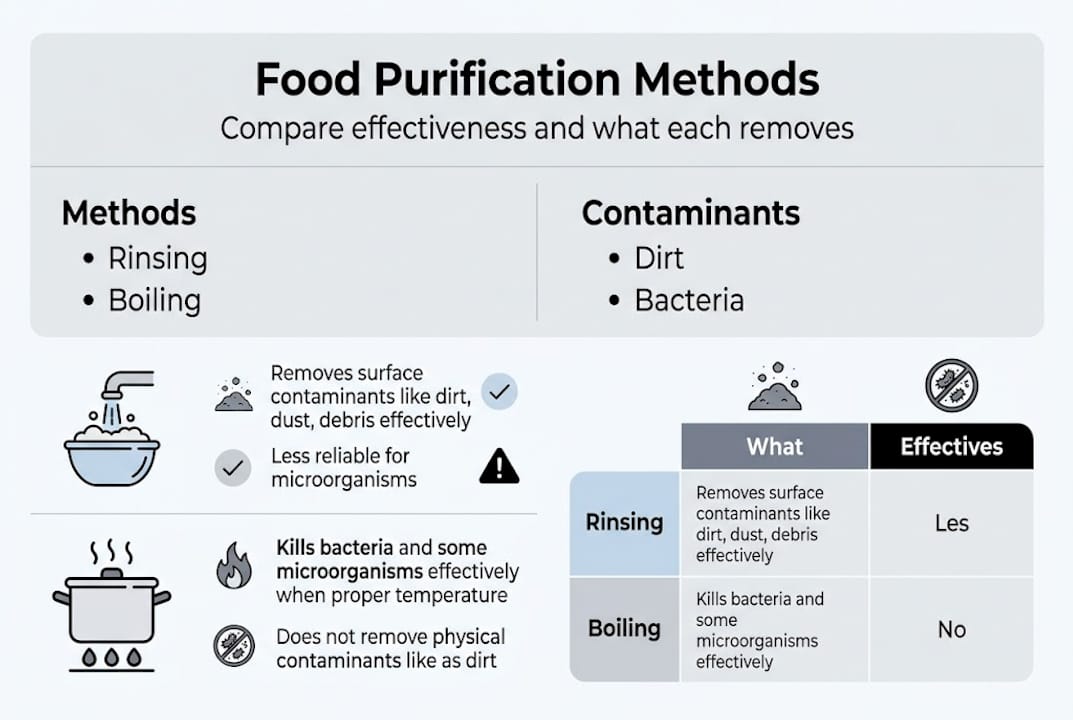 Food Purification Methods

Compare effectiveness and what each removes

Methods
• Rinsing
• Boiling

Contaminants
• Dirt
• Bacteria

Removes surface contaminants like dirt, dust, debris effectively

Less reliable for microorganisms

Kills bacteria and some microorganisms effectively when proper temperature

Does not remove physical contaminants like as dirt

| | What | Effectives |
|---|---|---|
| Rinsing | Removes surface contaminants like dirt, dust, debris effectively | Les |
| Boiling | Kills bacteria and some microorganisms effectively | No |