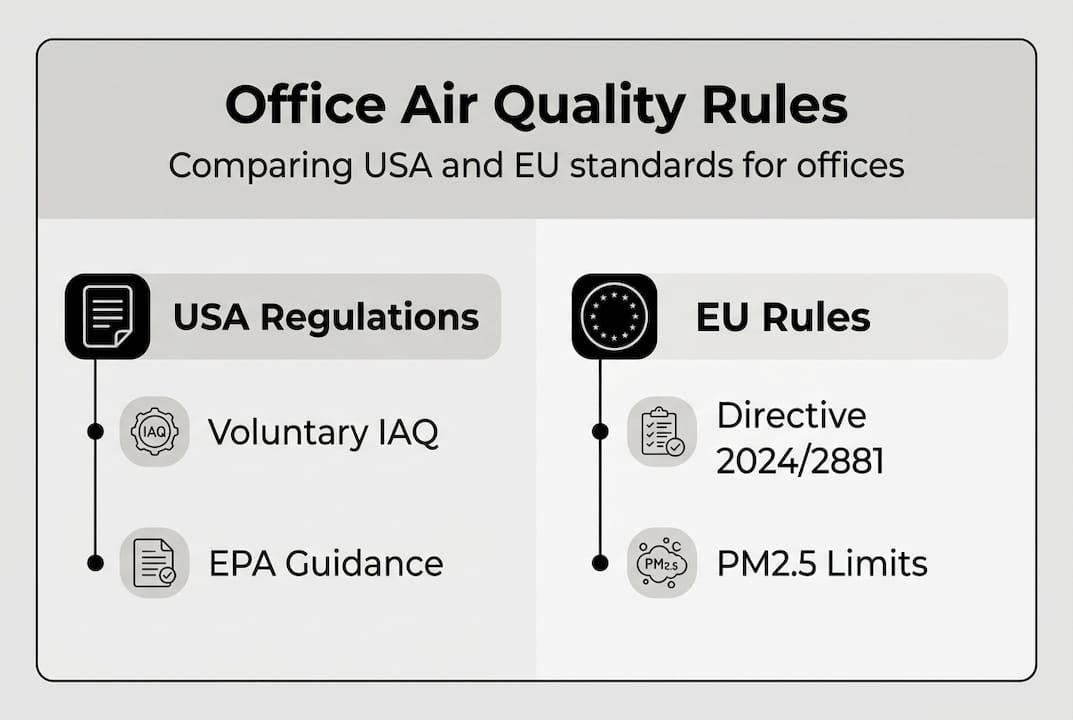 Office Air Quality Rules

Comparing USA and EU standards for offices

USA Regulations

IAQ

Voluntary IAQ

EPA Guidance

EU Rules

Directive 2024/2881

PM2.5

PM2.5 Limits