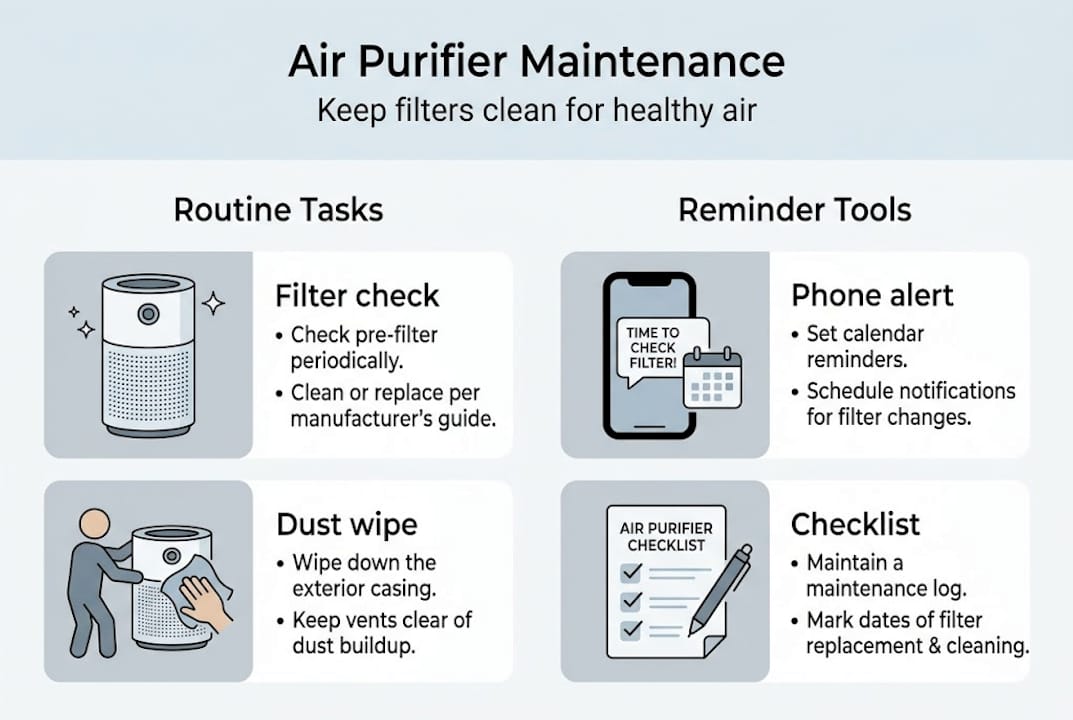 Air Purifier Maintenance
Keep filters clean for healthy air

Routine Tasks

Filter check
• Check pre-filter periodically.
• Clean or replace per manufacturer's guide.

Dust wipe
• Wipe down the exterior casing.
• Keep vents clear of dust buildup.

Reminder Tools

TIME TO CHECK FILTER!

Phone alert
• Set calendar reminders.
• Schedule notifications for filter changes.

AIR PURIFIER CHECKLIST

Checklist
• Maintain a maintenance log.
• Mark dates of filter replacement & cleaning.