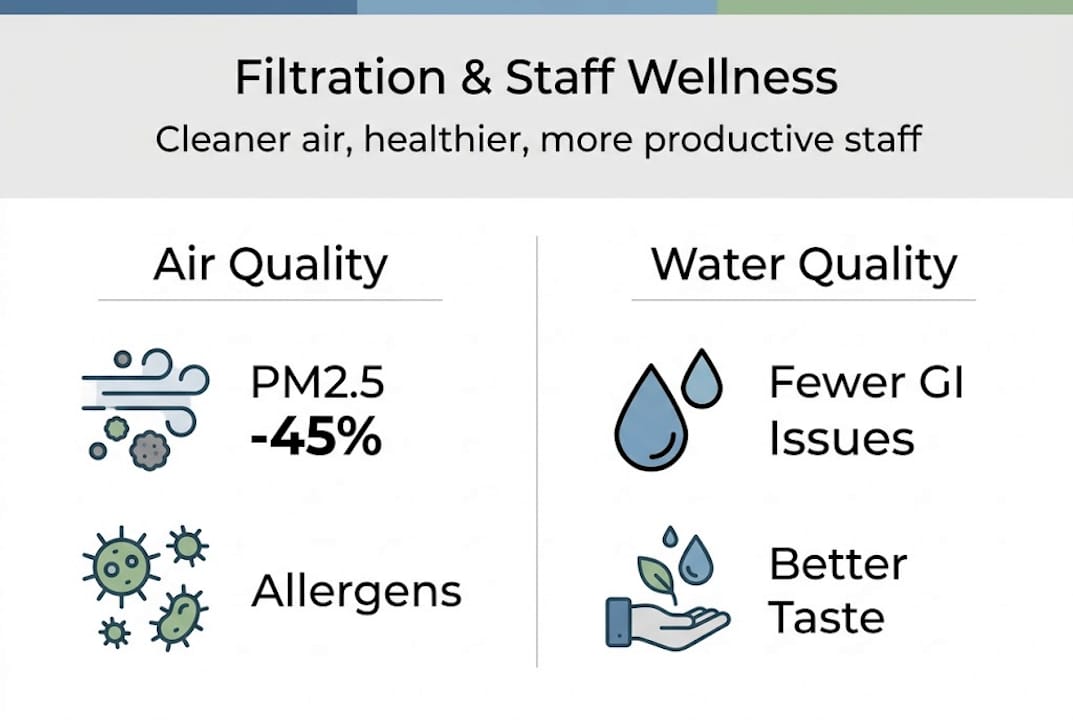 Filtration & Staff Wellness

Cleaner air, healthier, more productive staff

Air Quality

PM2.5
-45%

Allergens

Water Quality

Fewer GI Issues

Better Taste