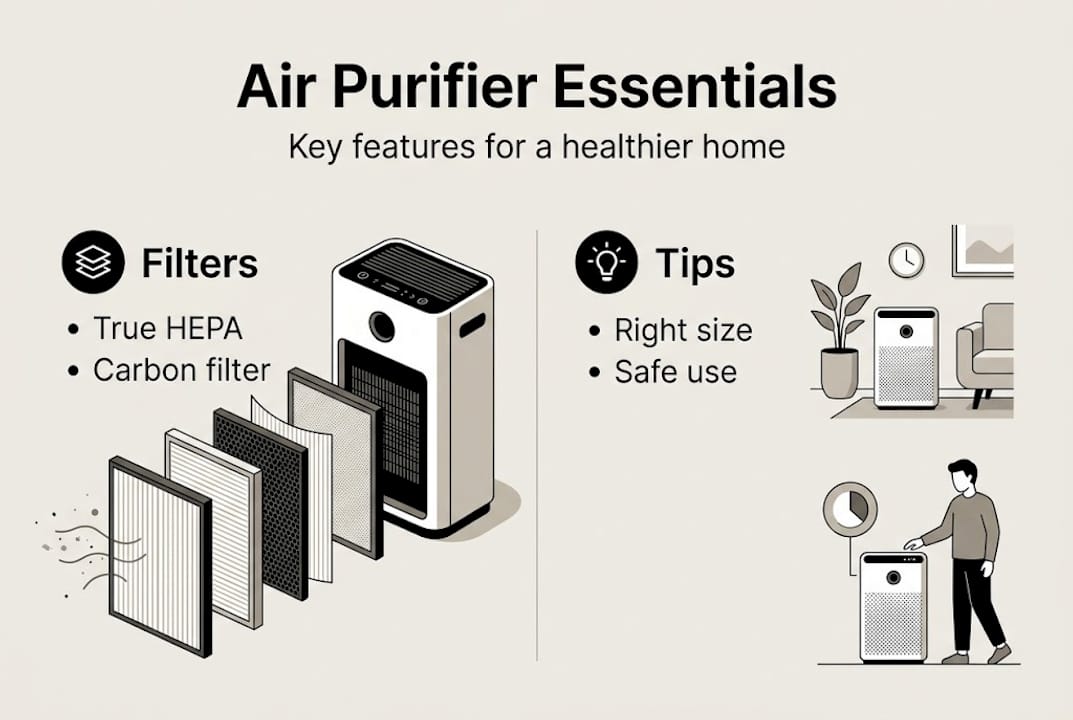 Air Purifier Essentials

Key features for a healthier home

Filters

• True HEPA
• Carbon filter

Tips

• Right size
• Safe use