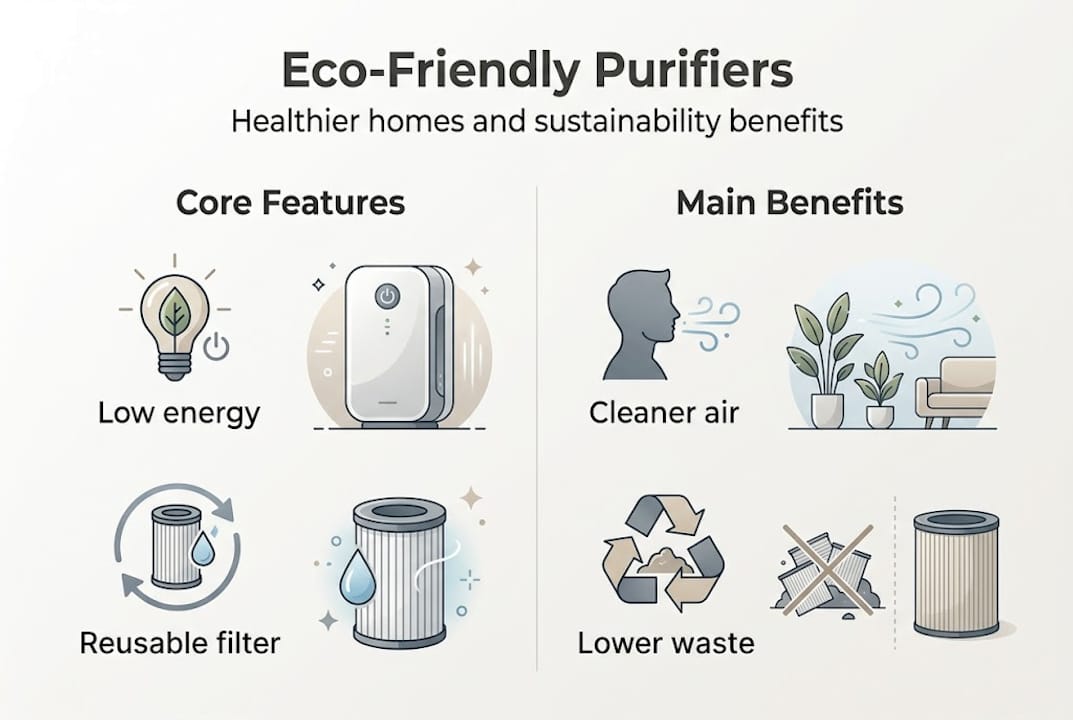 Eco-Friendly Purifiers
Healthier homes and sustainability benefits

Core Features

Low energy

Reusable filter

Main Benefits

Cleaner air

Lower waste