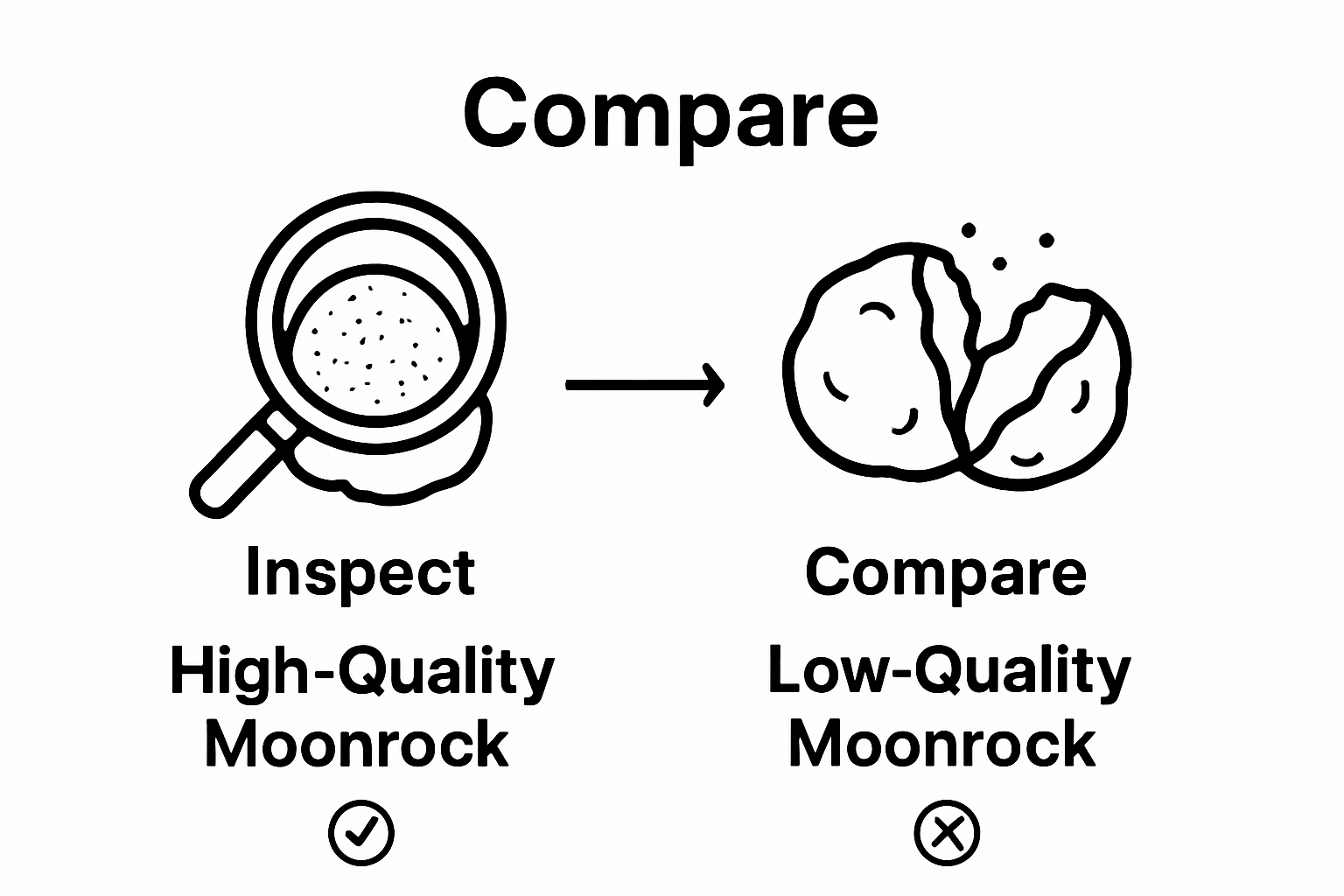 Compare

Inspect

High-Quality Moonrock

Compare

Low-Quality Moonrock