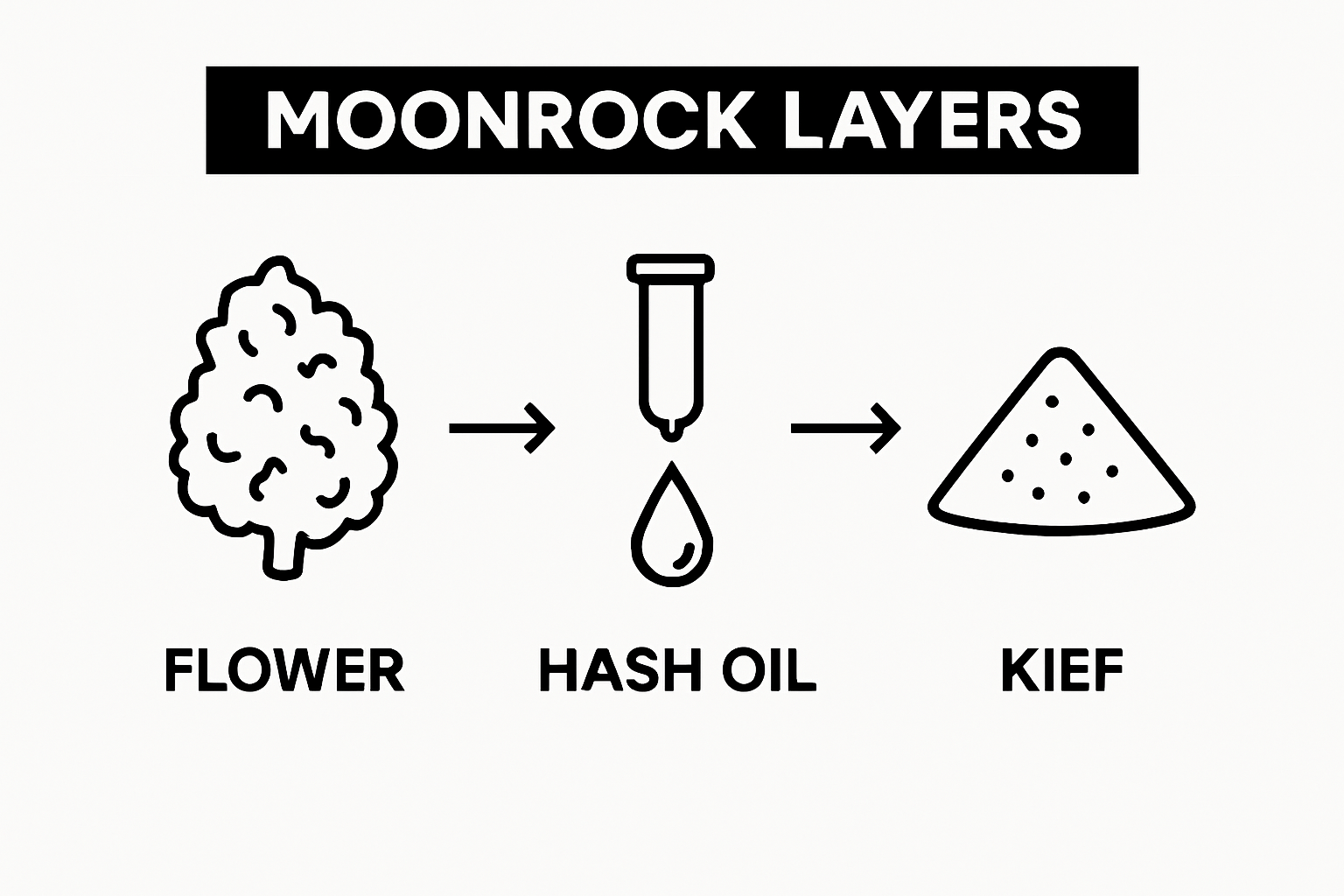 MOONROCK LAYERS

FLOWER

HASH OIL

KIEF