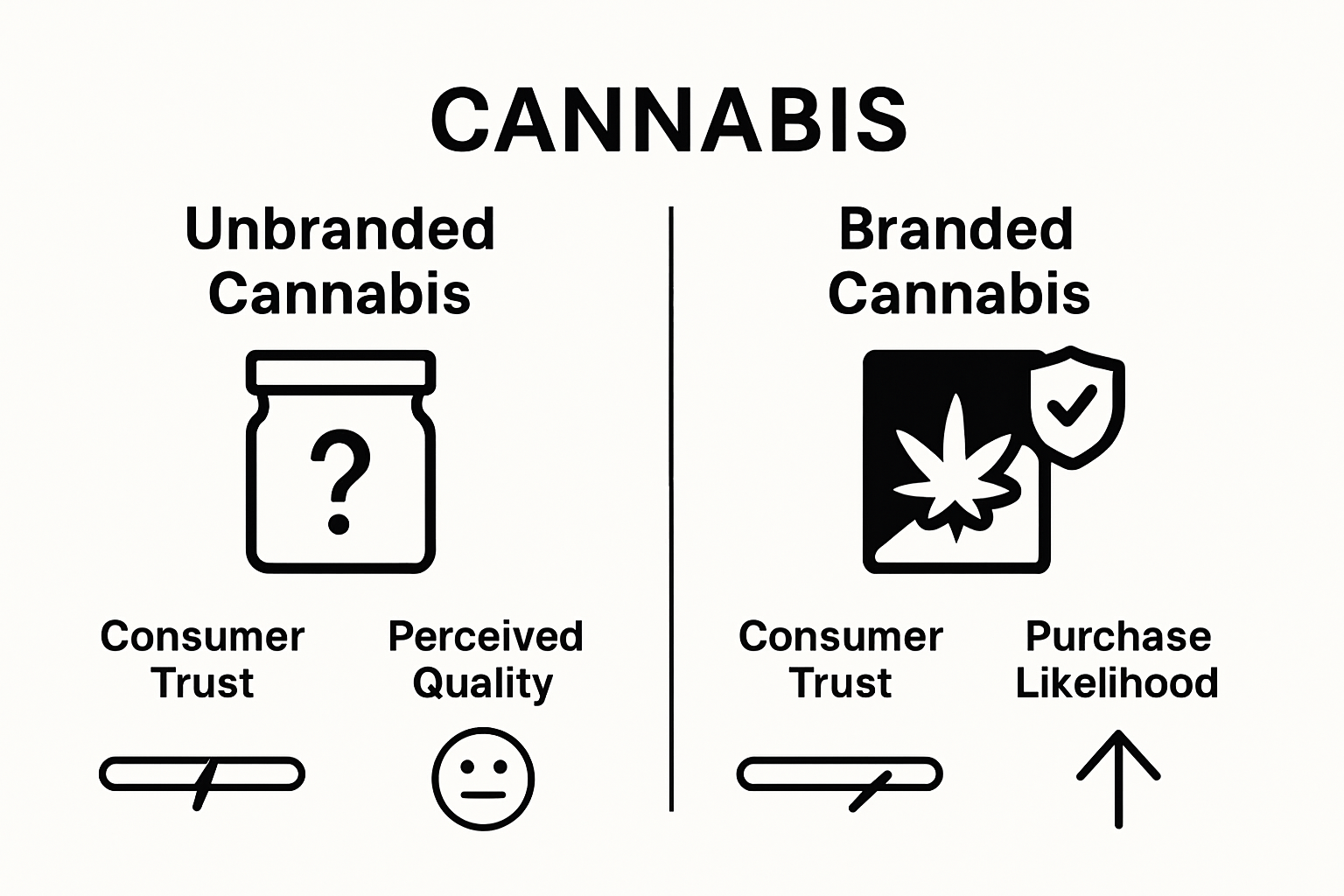 CANNABIS

Unbranded Cannabis

?

Consumer Trust

Perceived Quality

Branded Cannabis

Consumer Trust

Purchase Likelihood