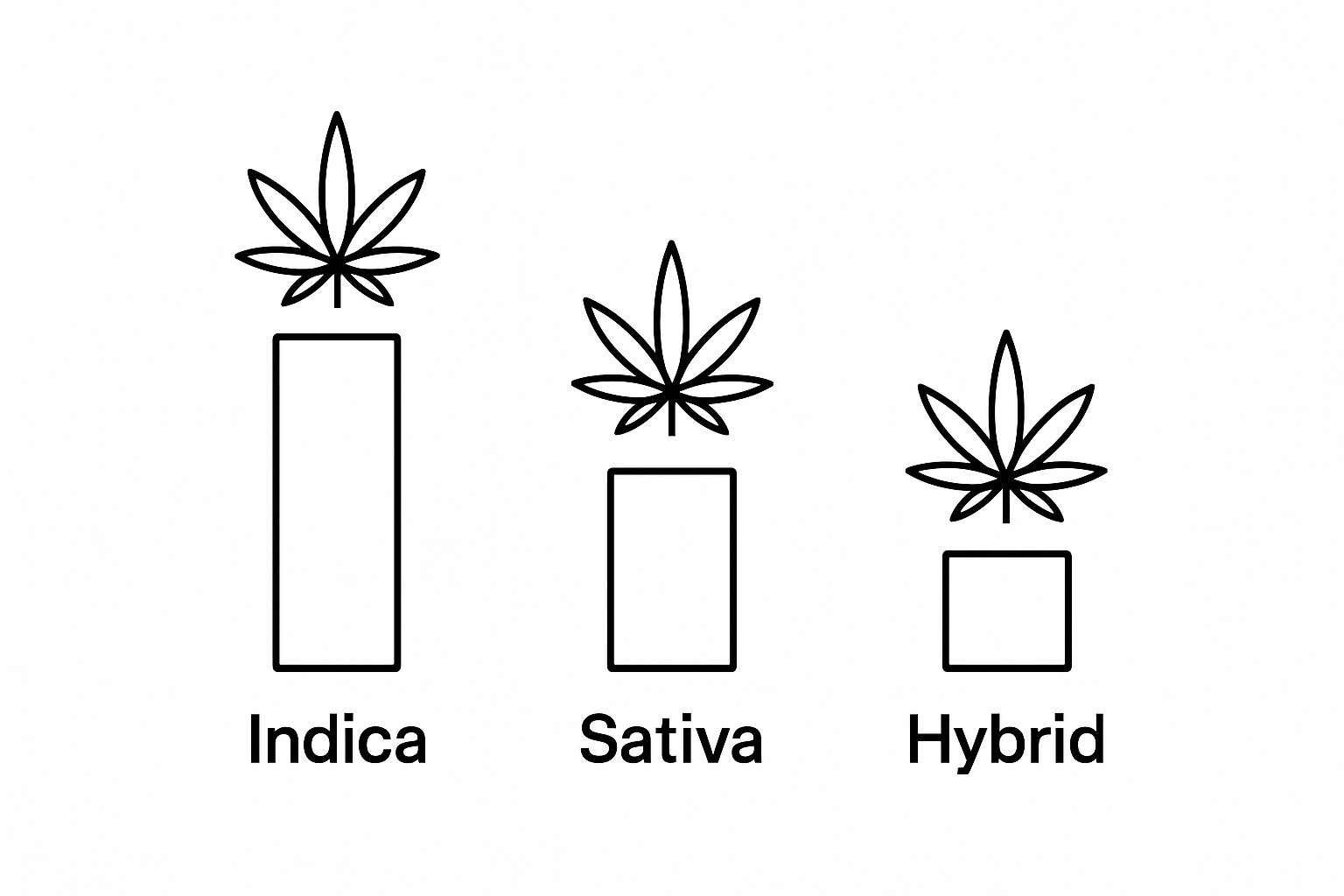 Indica Sativa Hybrid