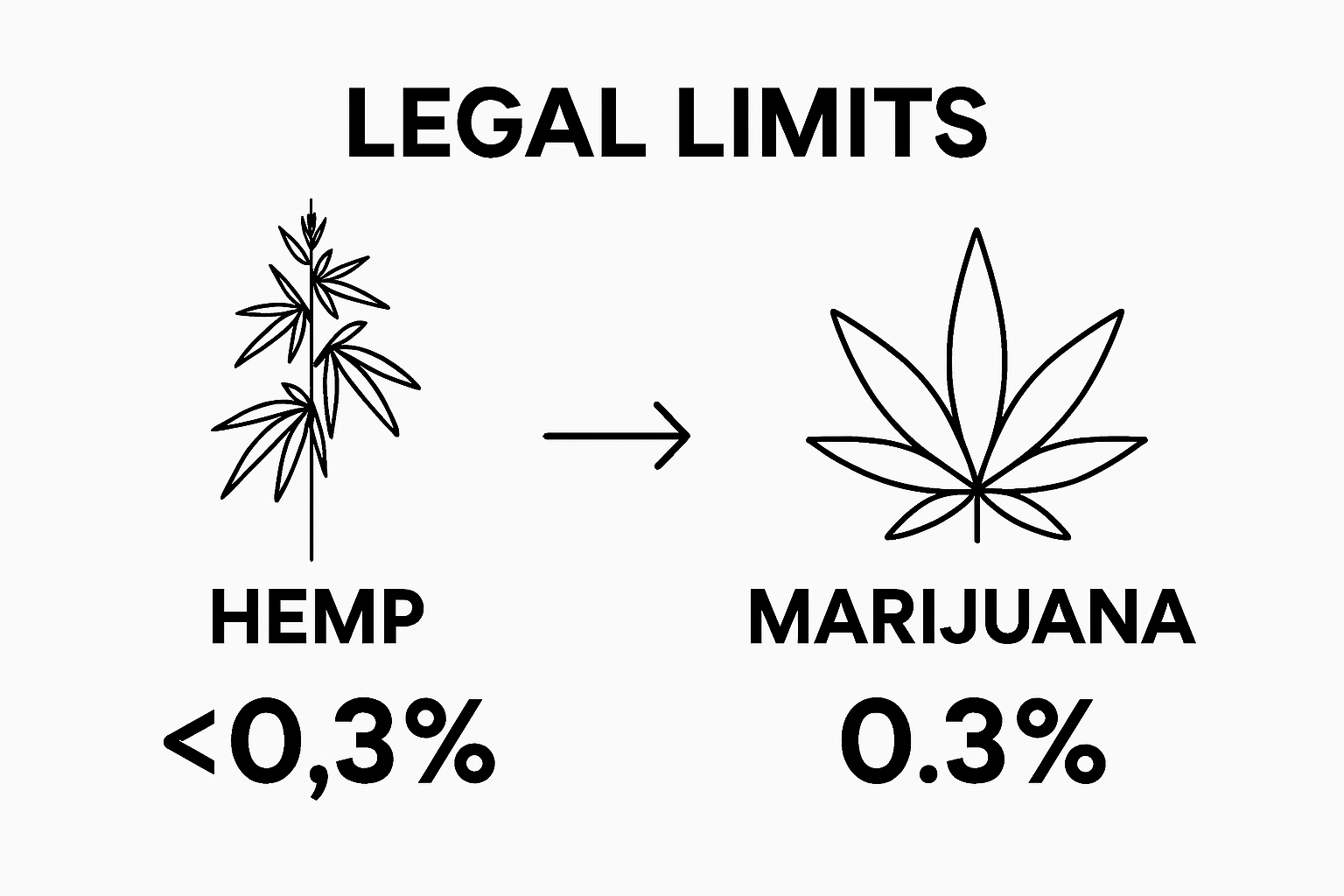 LEGAL LIMITS

HEMP
<0,3%

MARIJUANA
0.3%