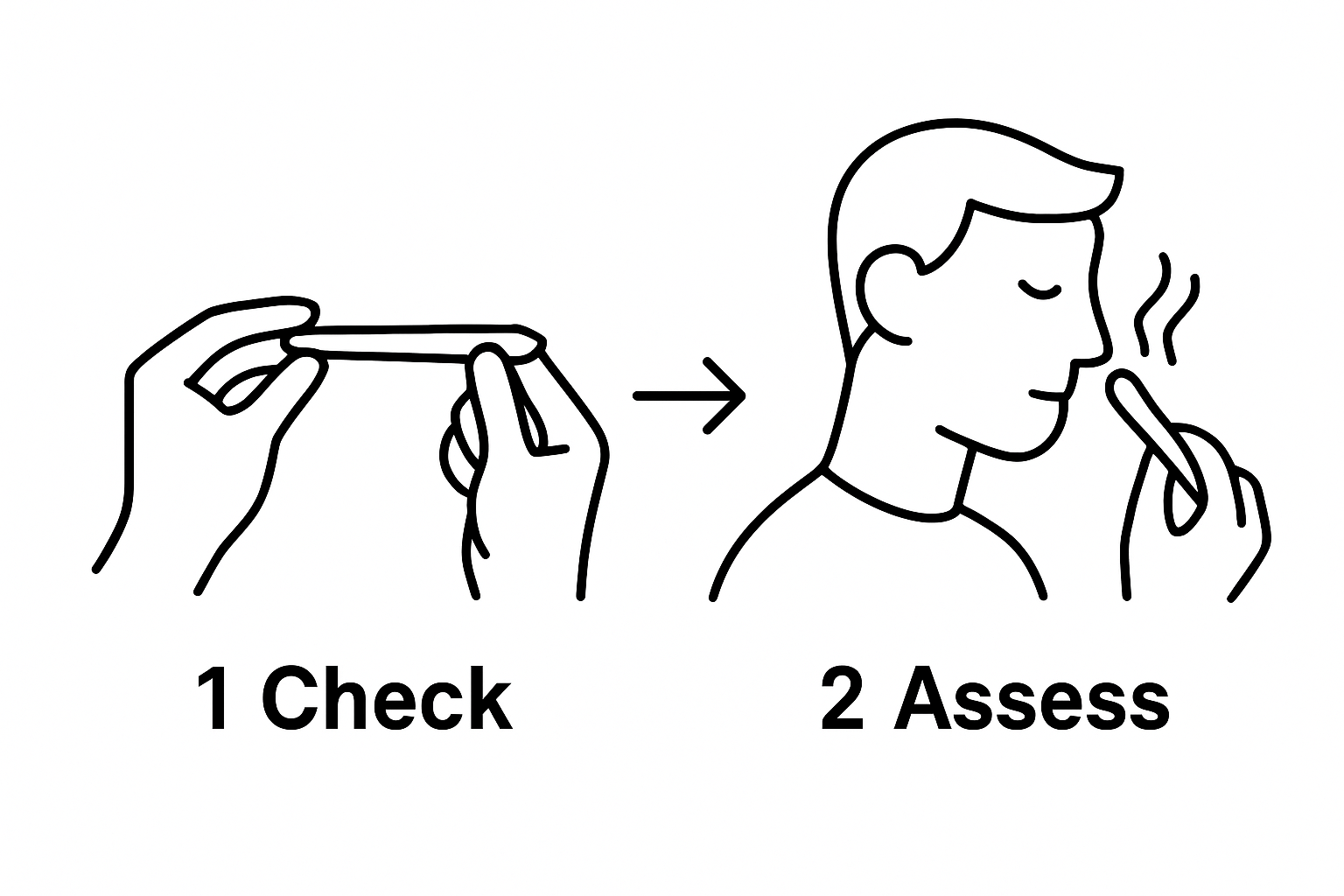 1 Check

2 Assess